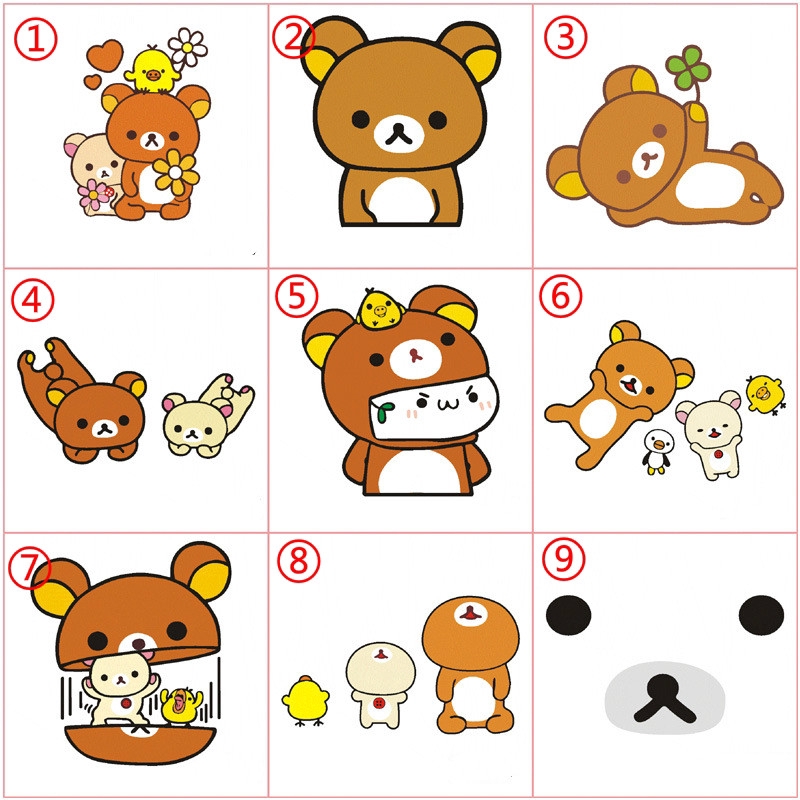 ①

②

③

④

⑤

⑥

⑦

⑧

⑨