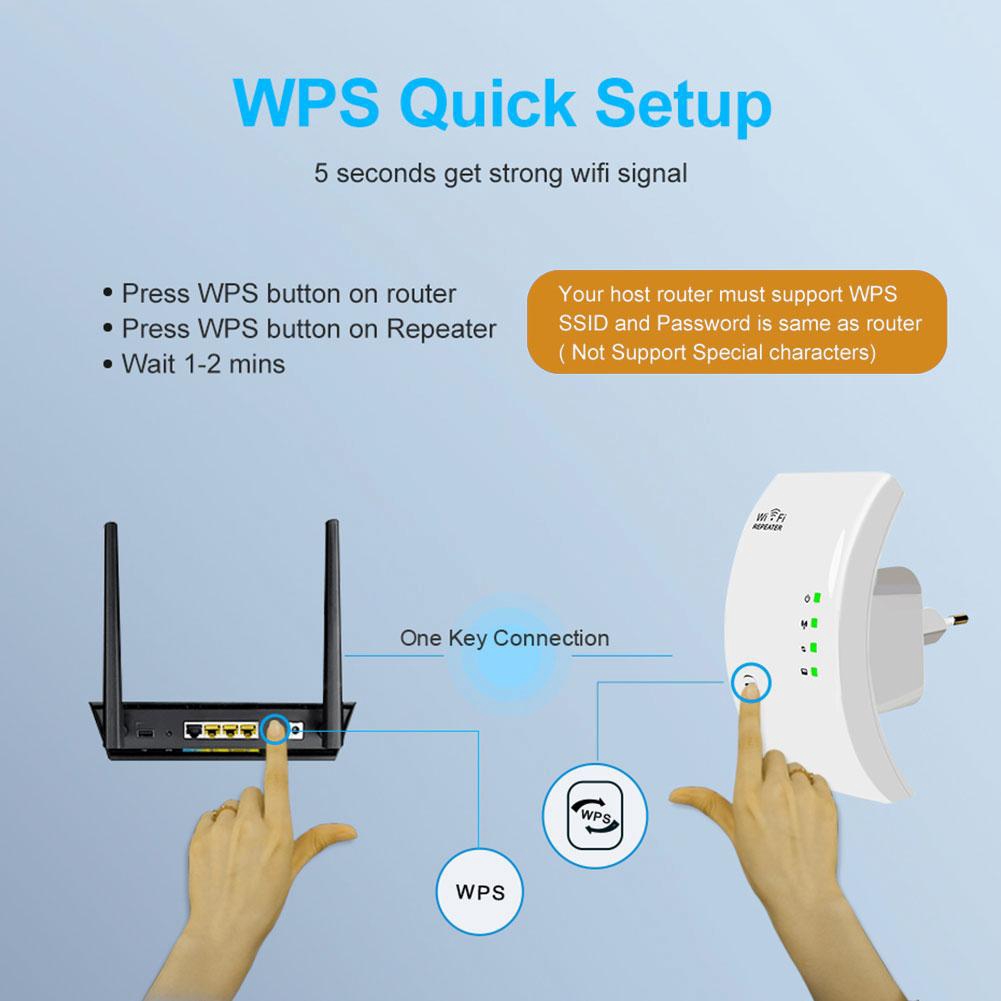 WPS Quick Setup

5 seconds get strong wifi signal

• Press WPS button on router
• Press WPS button on Repeater
• Wait 1-2 mins

Your host router must support WPS
SSID and Password is same as router
( Not Support Special characters)

Wi Fi
REPEATER

One Key Connection

WPS

WPS