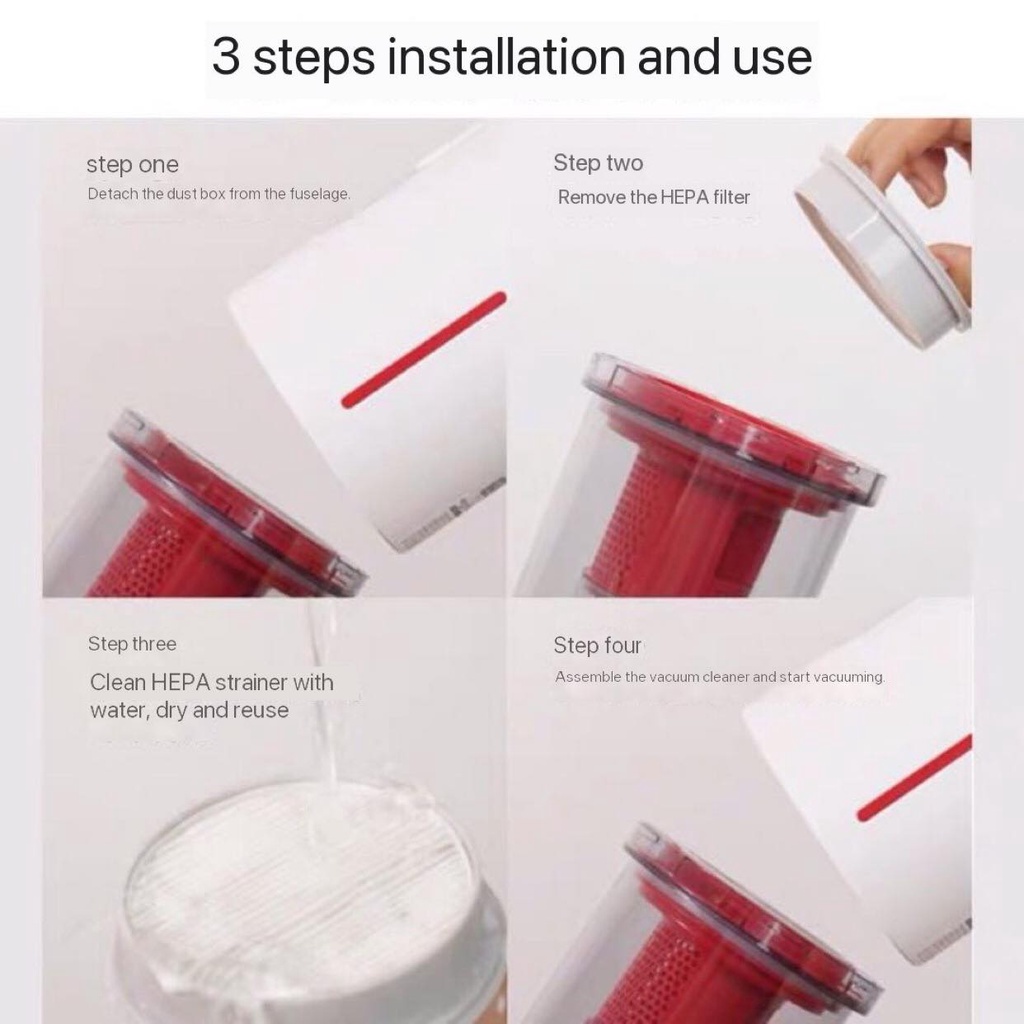 3 steps installation and use

step one
Detach the dust box from the fuselage.

Step two
Remove the HEPA filter

Step three
Clean HEPA strainer with water, dry and reuse

Step four
Assemble the vacuum cleaner and start vacuuming.