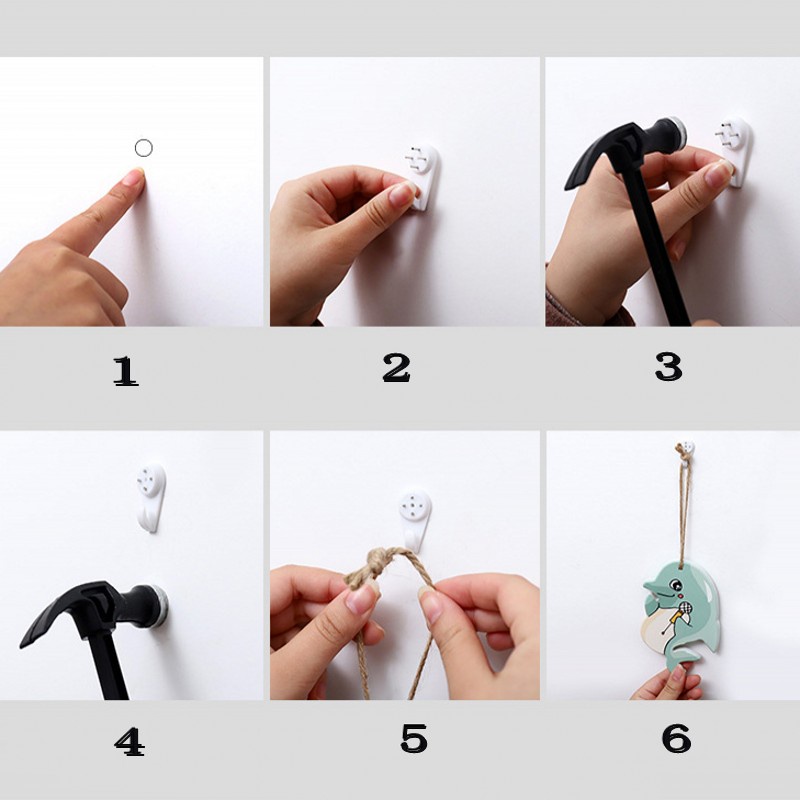 1

2

3

4

5

6