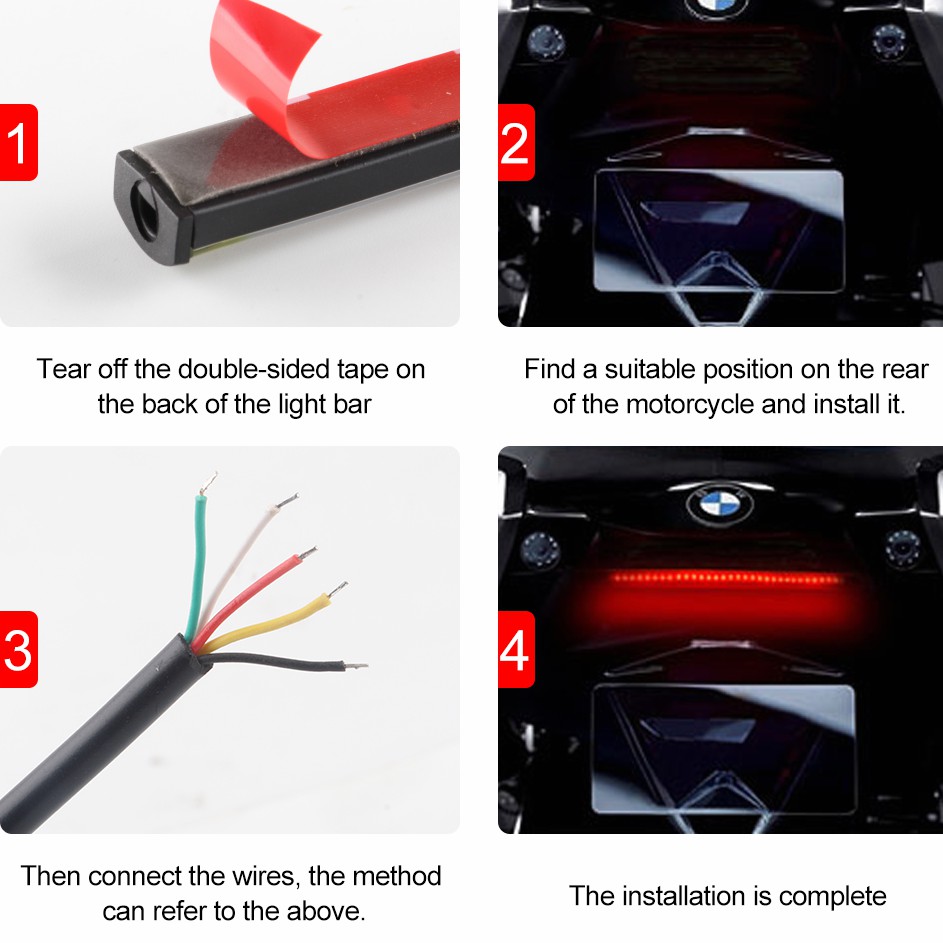 1

Tear off the double-sided tape on the back of the light bar

2

Find a suitable position on the rear of the motorcycle and install it.

3

Then connect the wires, the method can refer to the above.

4

The installation is complete