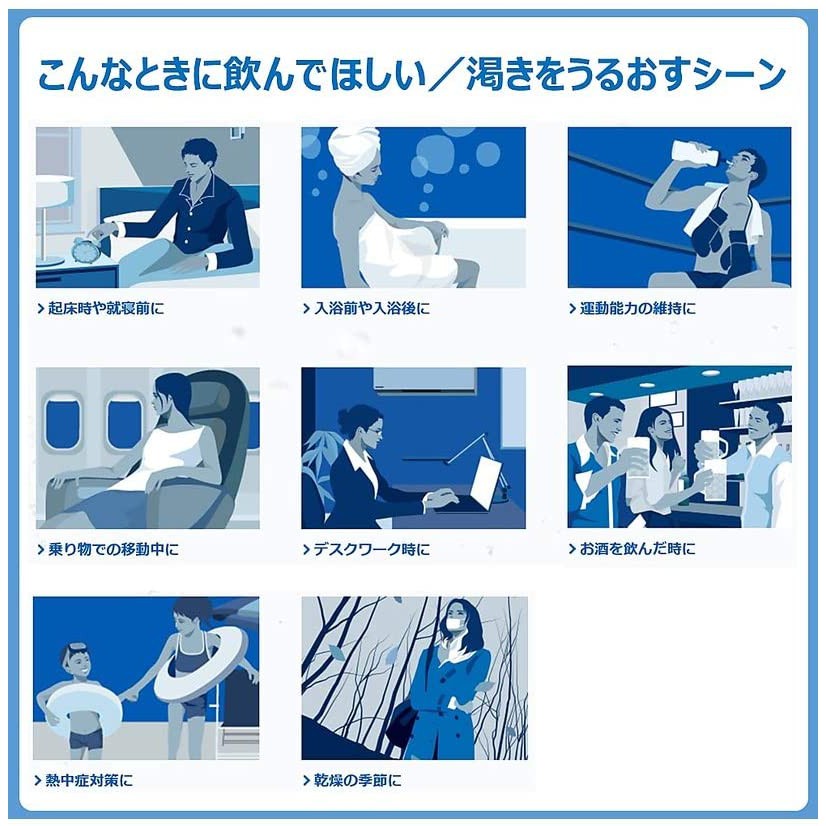 こんなときに飲んでほしい／渇きをうるおすシーン

> 起床時や就寝前に

> 入浴前や入浴後に

> 運動能力の維持に

> 乗り物での移動中に

> デスクワーク時に

> お酒を飲んだ時に

> 熱中症対策に

> 乾燥の季節に