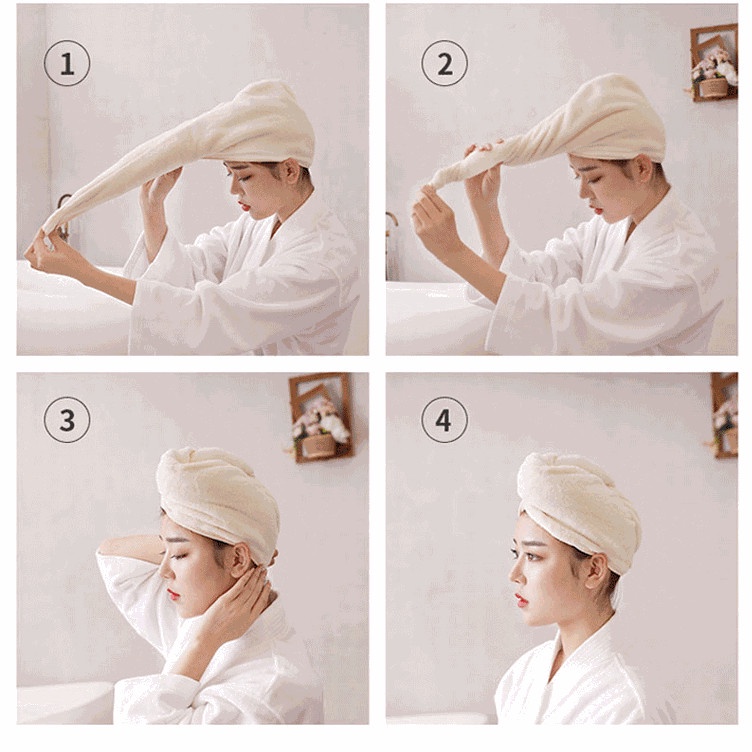 1

2

3

4