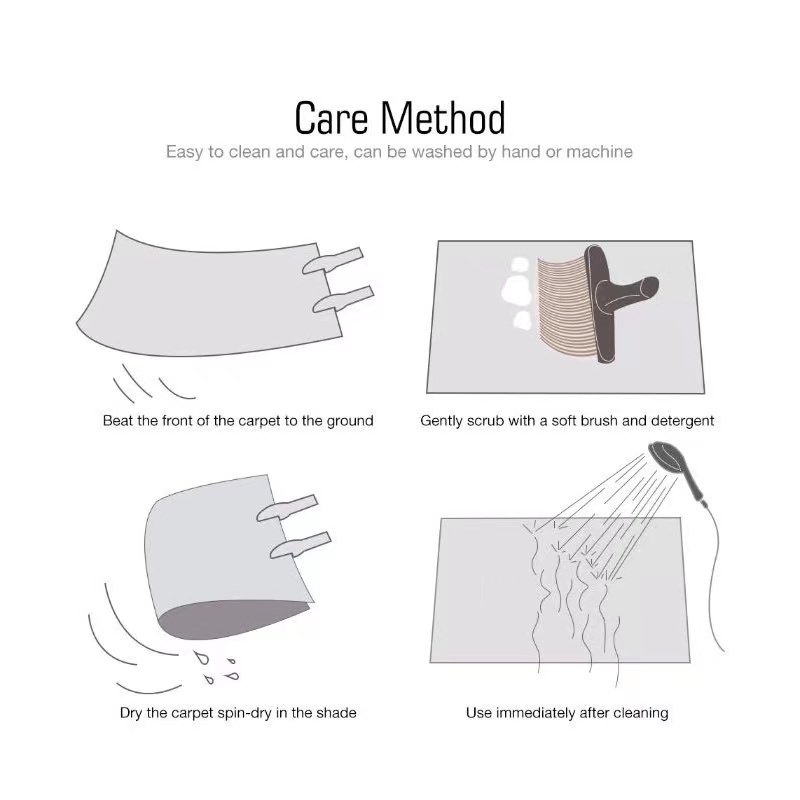 Care Method
Easy to clean and care, can be washed by hand or machine

Beat the front of the carpet to the ground

Gently scrub with a soft brush and detergent

Dry the carpet spin-dry in the shade

Use immediately after cleaning