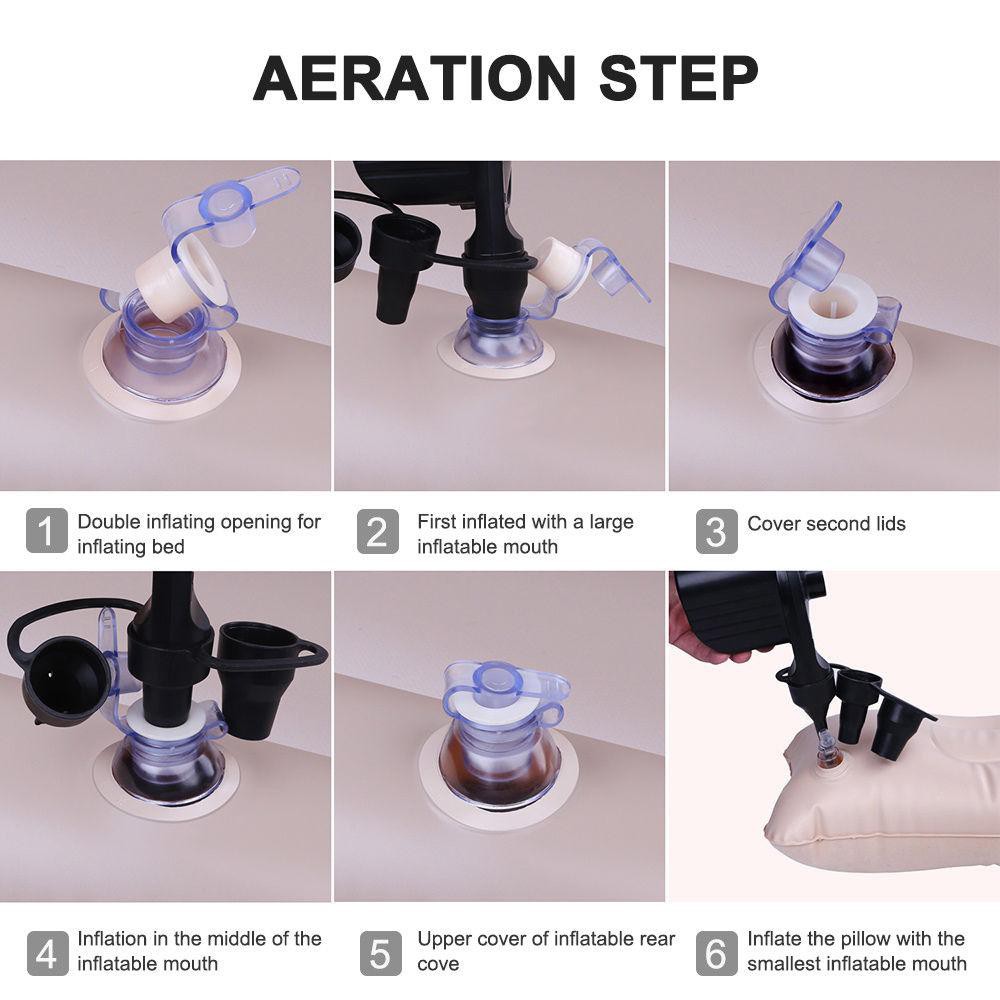 AERATION STEP

1 Double inflating opening for inflating bed

2 First inflated with a large inflatable mouth

3 Cover second lids

4 Inflation in the middle of the inflatable mouth

5 Upper cover of inflatable rear cove

6 Inflate the pillow with the smallest inflatable mouth