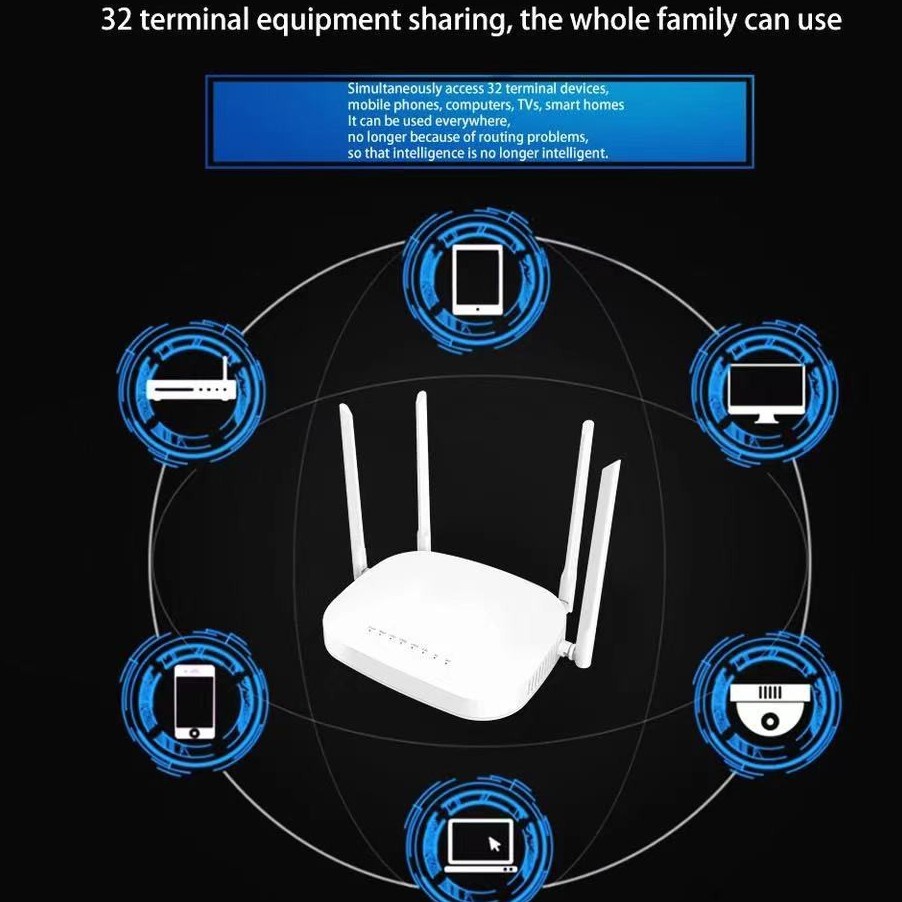 32 terminal equipment sharing, the whole family can use

Simultaneously access 32 terminal devices, mobile phones, computers, TVs, smart homes It can be used everywhere, no longer because of routing problems, so that intelligence is no longer intelligent.