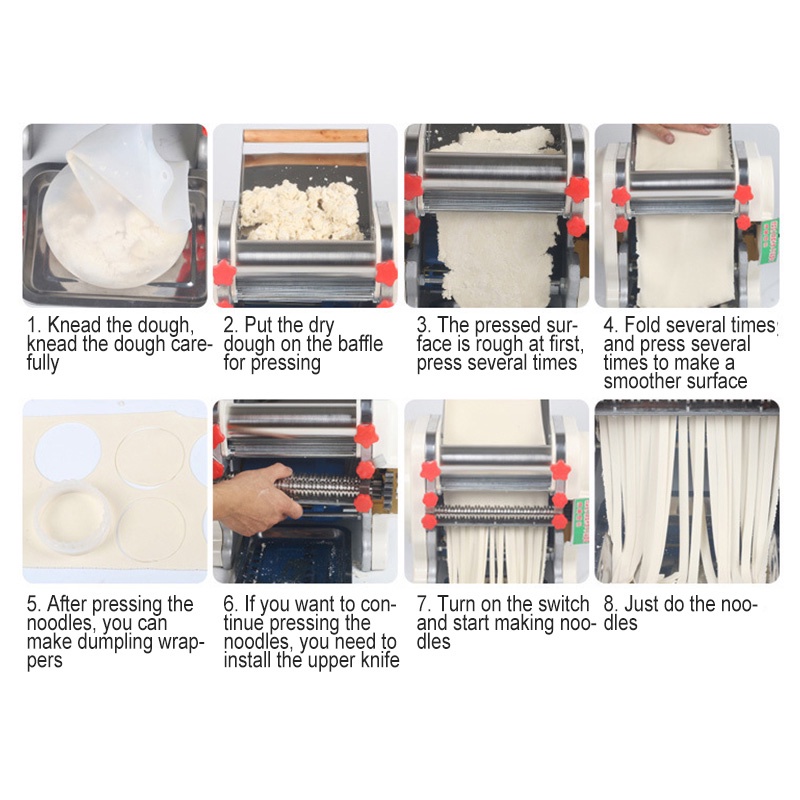 1. Knead the dough, knead the dough carefully

2. Put the dry dough on the baffle for pressing

3. The pressed surface is rough at first, press several times

4. Fold several times and press several times to make a smoother surface

5. After pressing the noodles, you can make dumpling wrappers

6. If you want to continue pressing the noodles, you need to install the upper knife

7. Turn on the switch and start making noodles

8. Just do the noodles