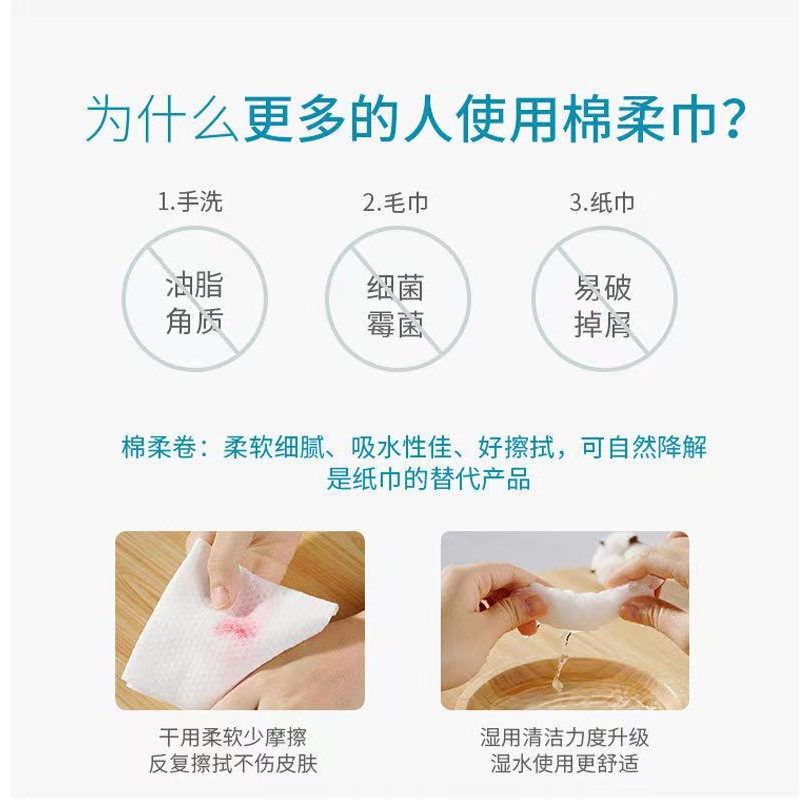 为什么更多的人使用棉柔巾?

1.手洗

油脂
角质

2.毛巾

细菌
霉菌

3.纸巾

易破
掉屑

棉柔卷：柔软细腻、吸水性佳、好擦拭，可自然降解
是纸巾的替代产品

干用柔软少摩擦
反复擦拭不伤皮肤

湿用清洁力度升级
湿水使用更舒适