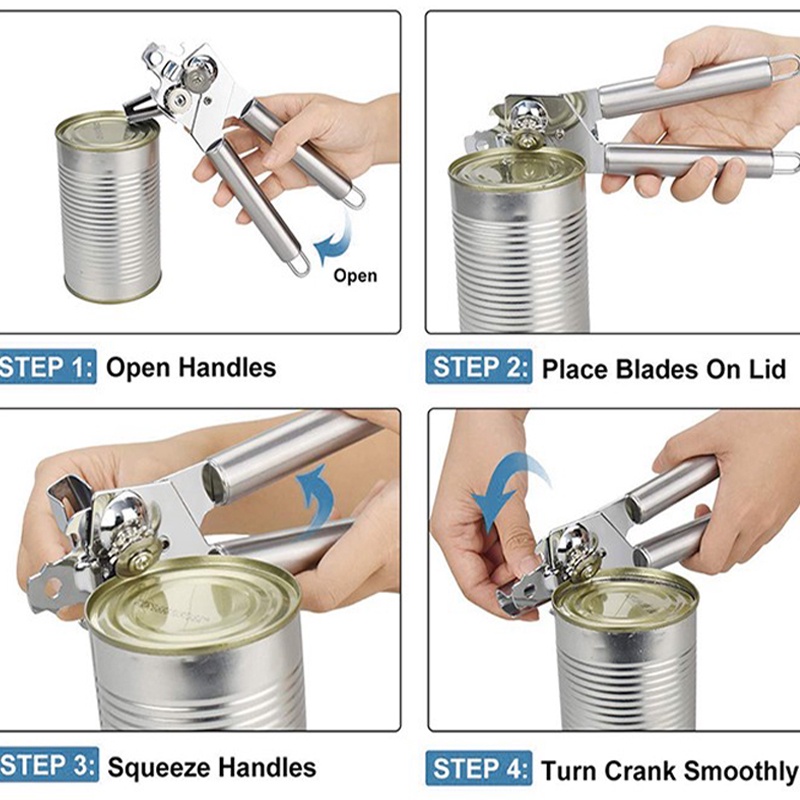 Open

STEP 1: Open Handles

STEP 2: Place Blades On Lid

STEP 3: Squeeze Handles

STEP 4: Turn Crank Smoothly