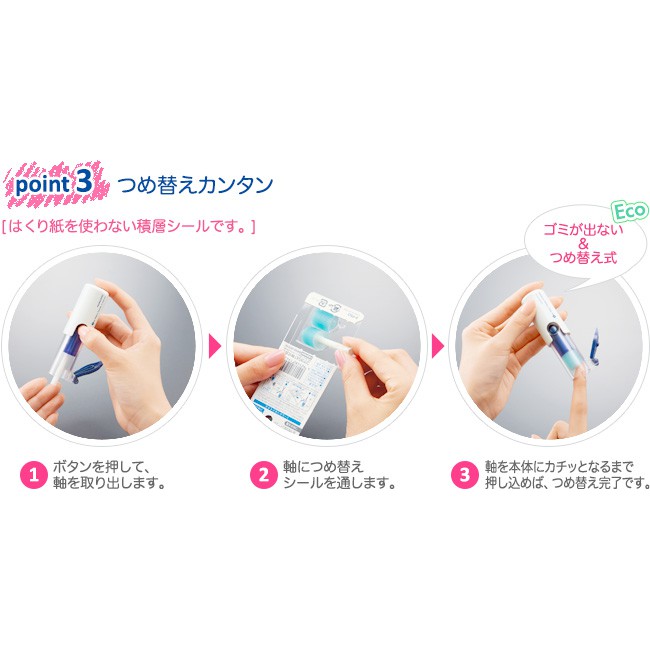 point 3 つめ替えカンタン

[はくり紙を使わない積層シールです。]

Eco

ゴミが出ない
&
つめ替え式

1 ボタンを押して、軸を取り出します。

2 軸につめ替えシールを通します。

3 軸を本体にカチッとなるまで押し込めば、つめ替え完了です。