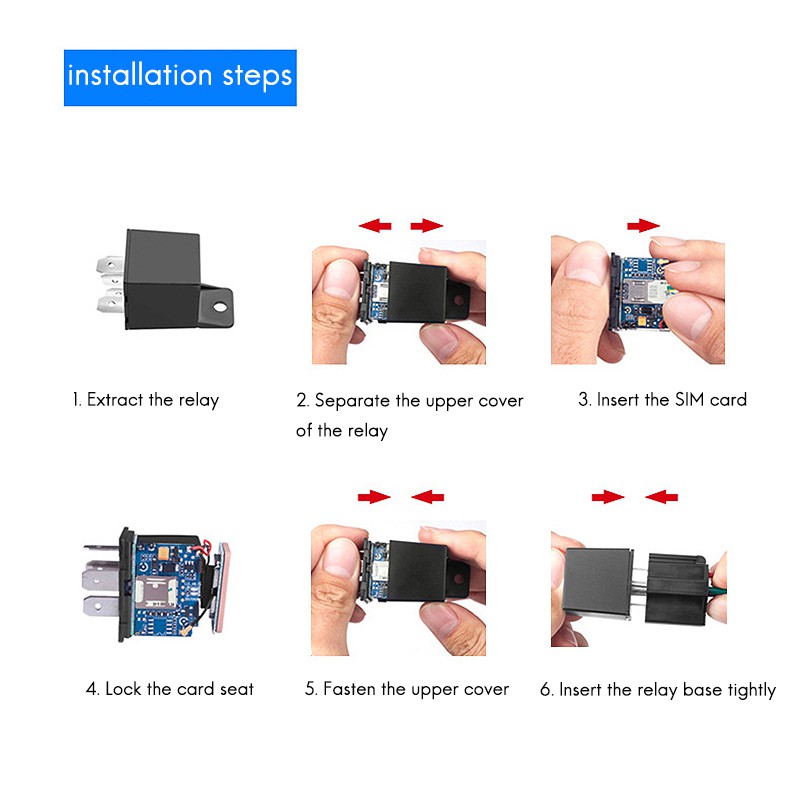 installation steps

1. Extract the relay

2. Separate the upper cover of the relay

3. Insert the SIM card

4. Lock the card seat

5. Fasten the upper cover

6. Insert the relay base tightly