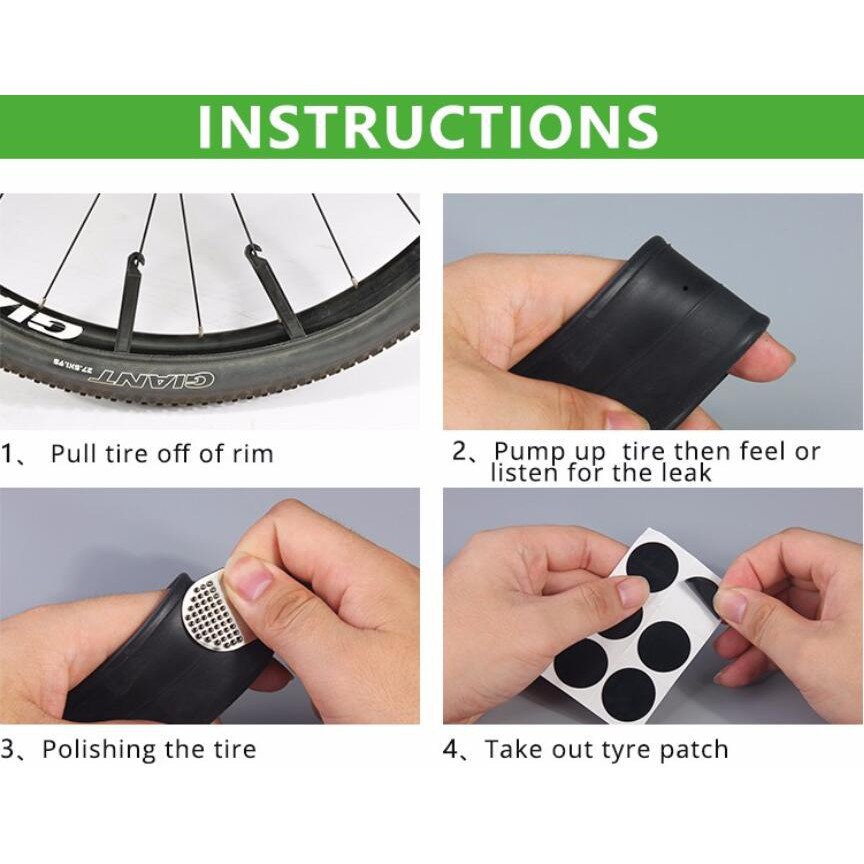 INSTRUCTIONS

GIANT
27.5X1.95

1、 Pull tire off of rim

2、Pump up tire then feel or listen for the leak

3、Polishing the tire

4、Take out tyre patch