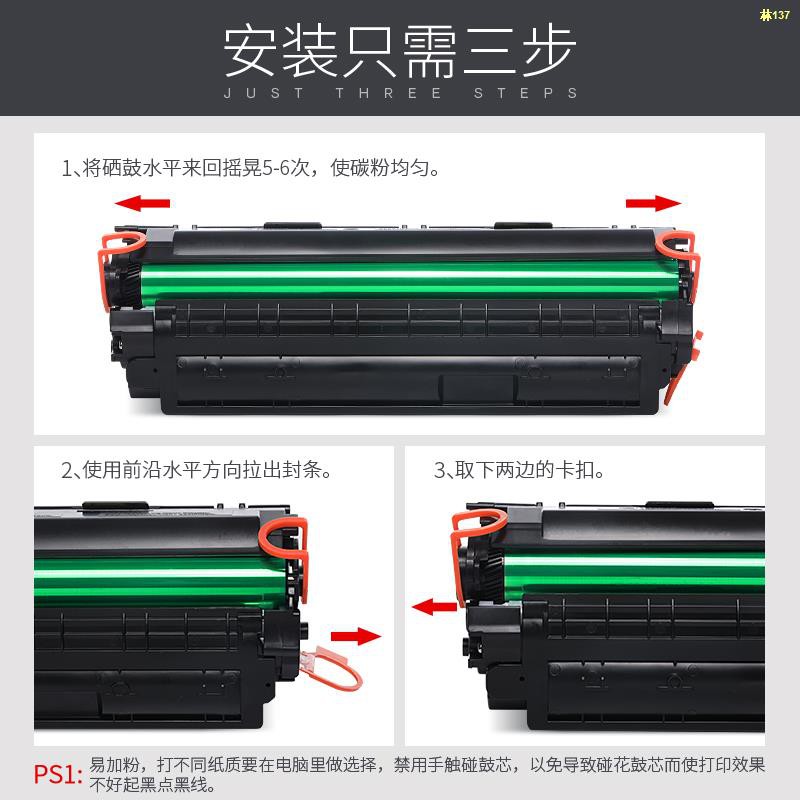 林137

安装只需三步
JUST THREE STEPS

1、将硒鼓水平来回摇晃5-6次，使碳粉均匀。

2、使用前沿水平方向拉出封条。

3、取下两边的卡扣。

PS1: 易加粉，打不同纸质要在电脑里做选择，禁用手触碰鼓芯，以免导致碰花鼓芯而使打印效果不好起黑点黑线。