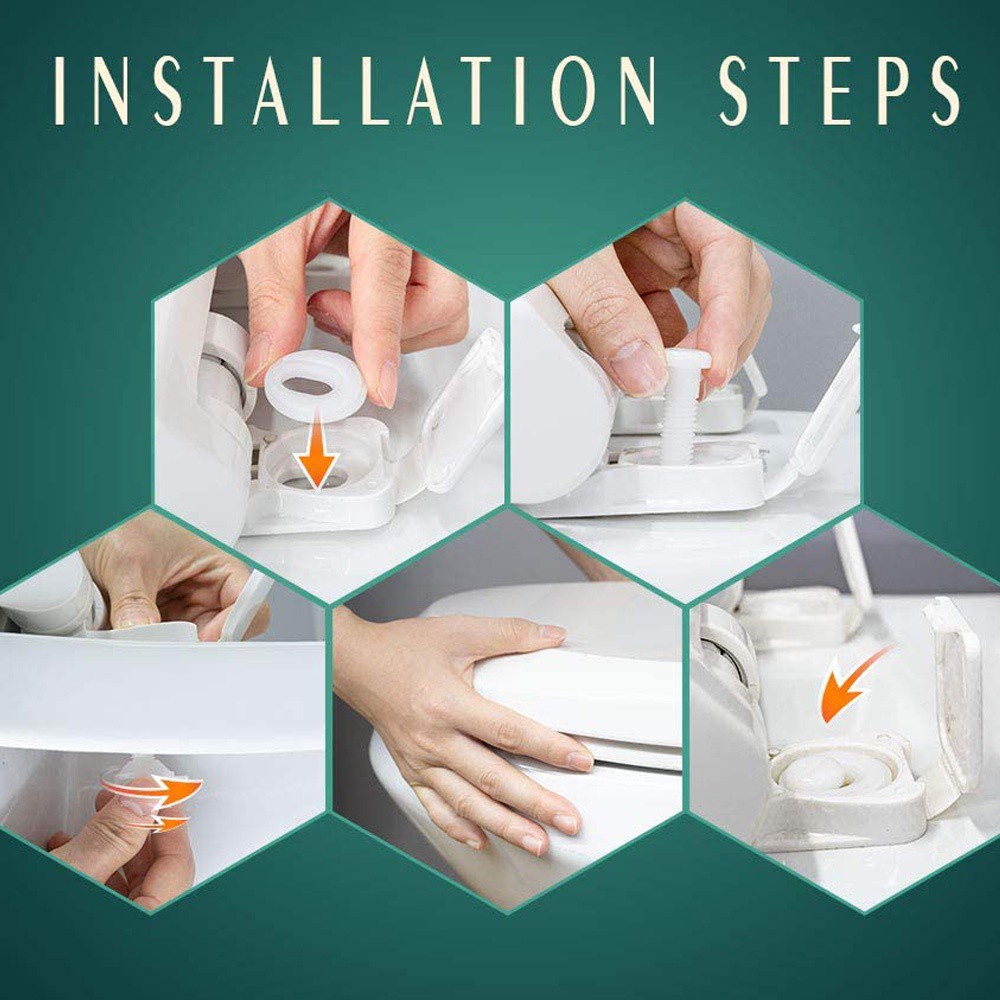 INSTALLATION STEPS