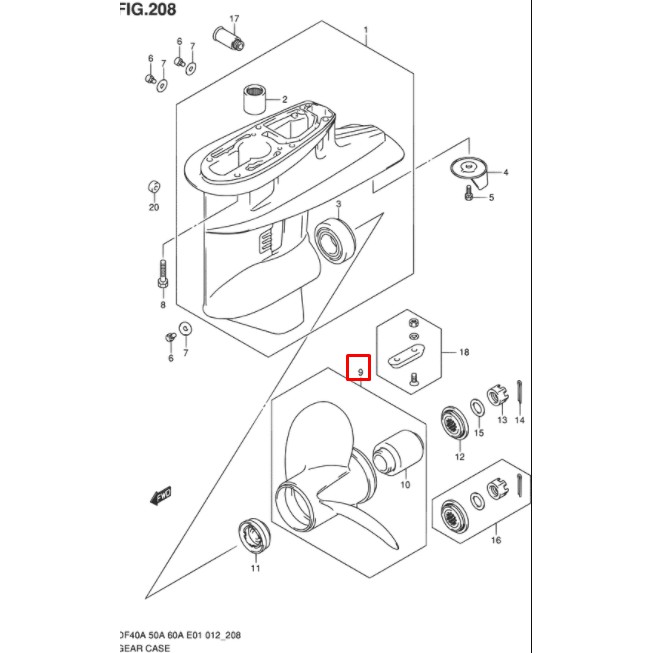 FIG.208

17
1
6
7
6
7
2
4
5
20
3
8
6
7
18
9
13
14
15
12
10
FWD
16
11

DF40A 50A 60A E01 012_208
GEAR CASE