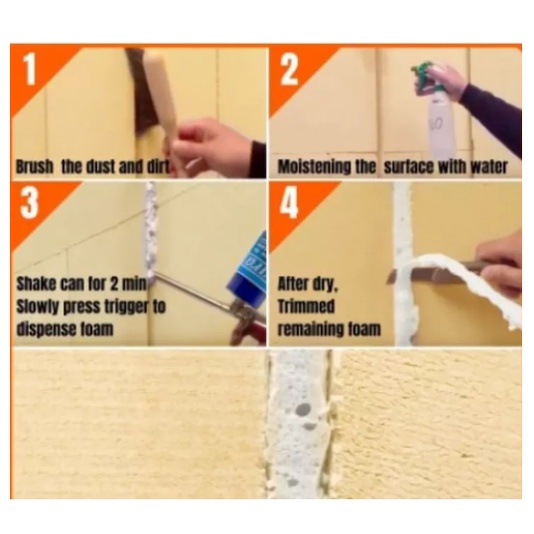 1
Brush the dust and dirt

2
Moistening the surface with water

3
Shake can for 2 min
Slowly press trigger to dispense foam

4
After dry,
Trimmed remaining foam