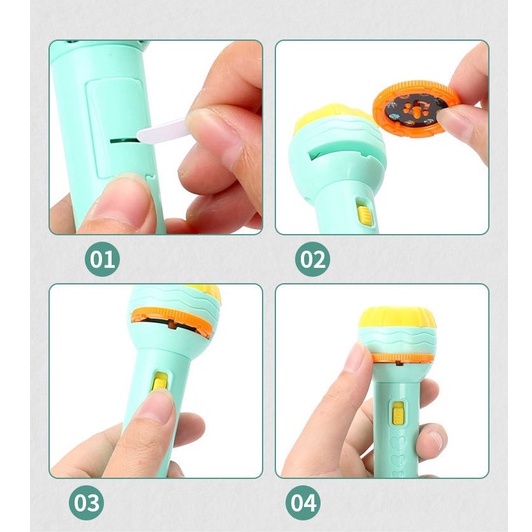 01

02

03

04