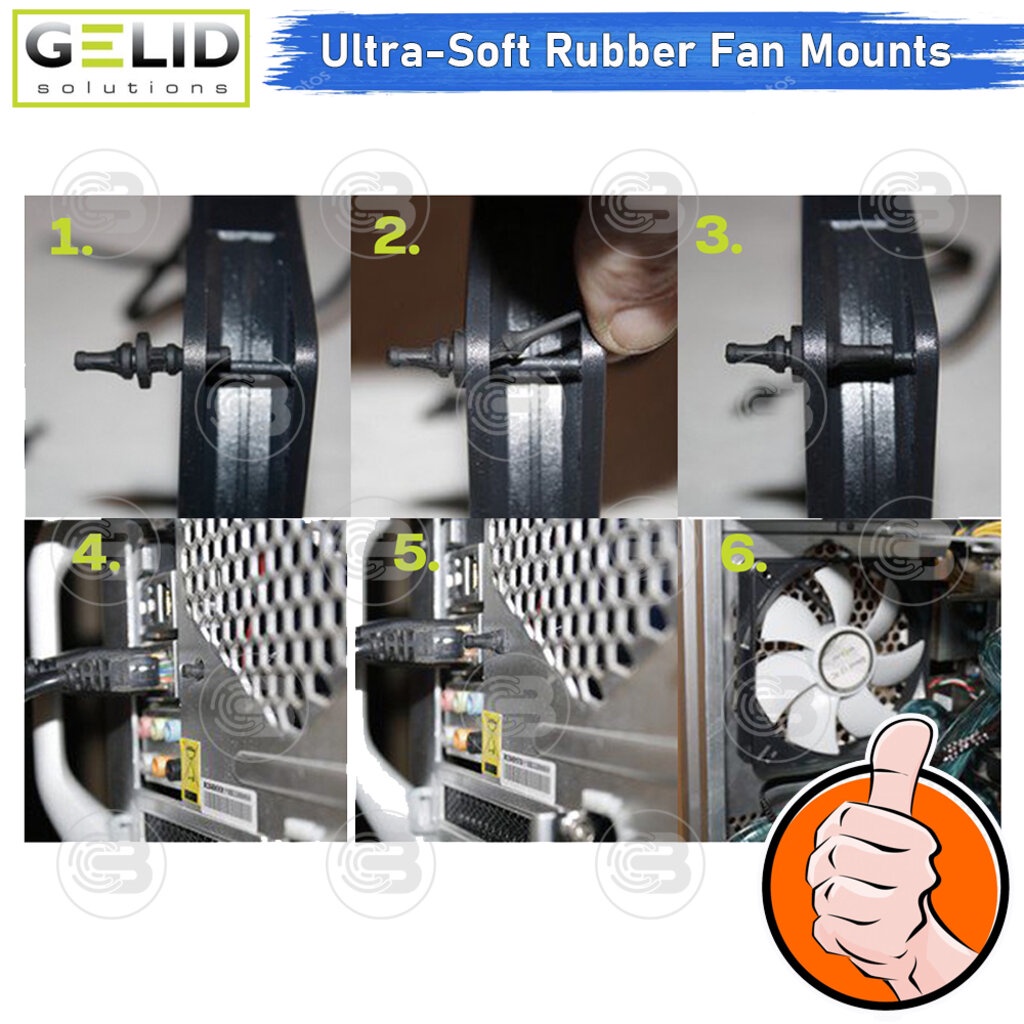 GELID
solutions

Ultra-Soft Rubber Fan Mounts

1.

2.

3.

4.

5.

6.