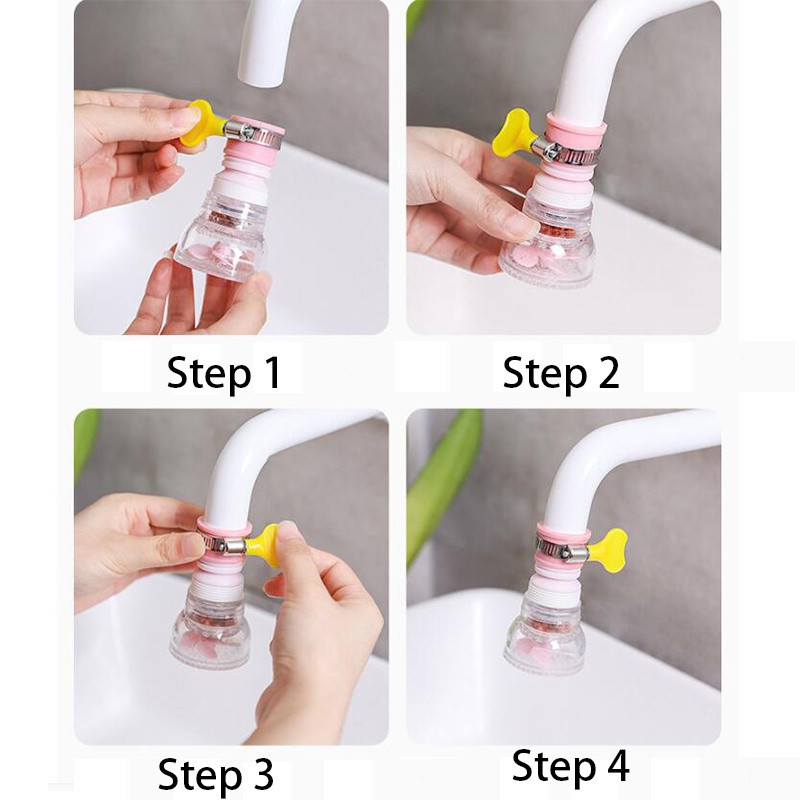 Step 1

Step 2

Step 3

Step 4