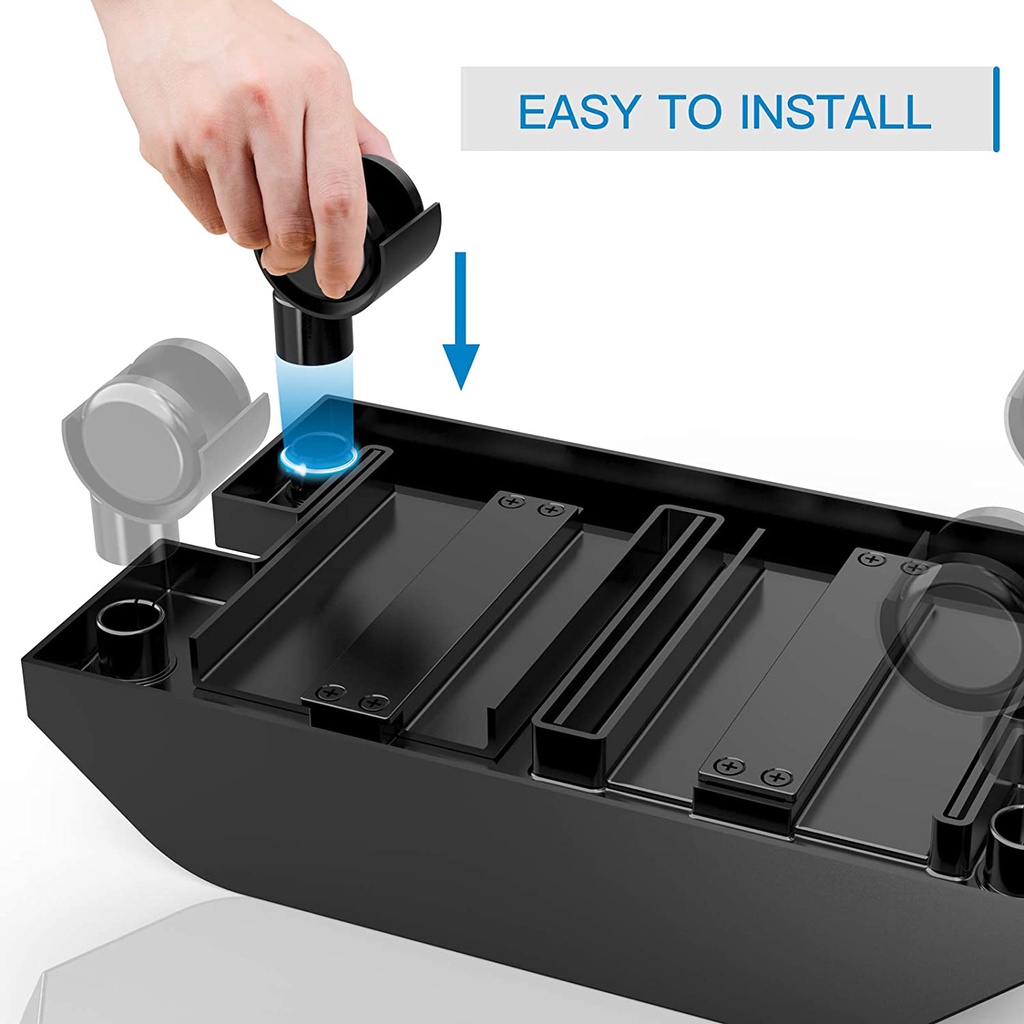 EASY TO INSTALL