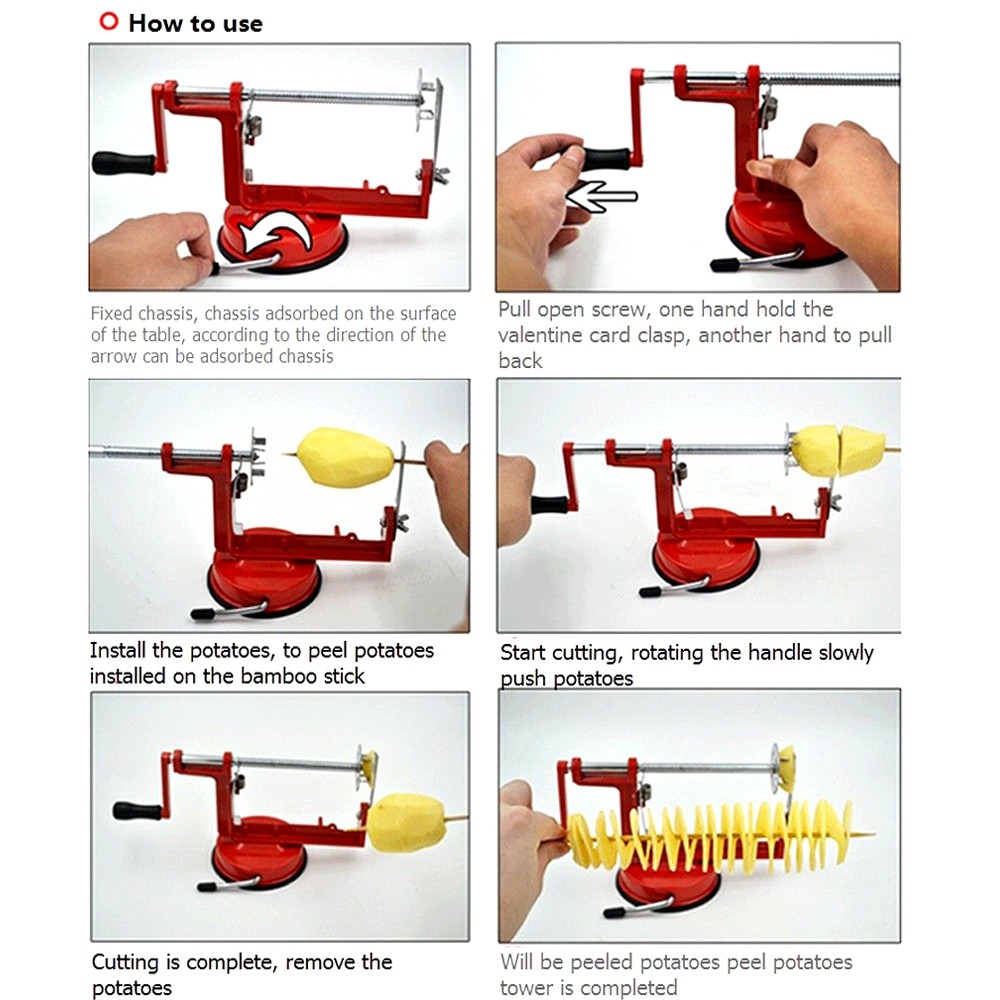 How to use

Fixed chassis, chassis adsorbed on the surface of the table, according to the direction of the arrow can be adsorbed chassis

Pull open screw, one hand hold the valentine card clasp, another hand to pull back

Install the potatoes, to peel potatoes installed on the bamboo stick

Start cutting, rotating the handle slowly push potatoes

Cutting is complete, remove the potatoes

Will be peeled potatoes peel potatoes tower is completed