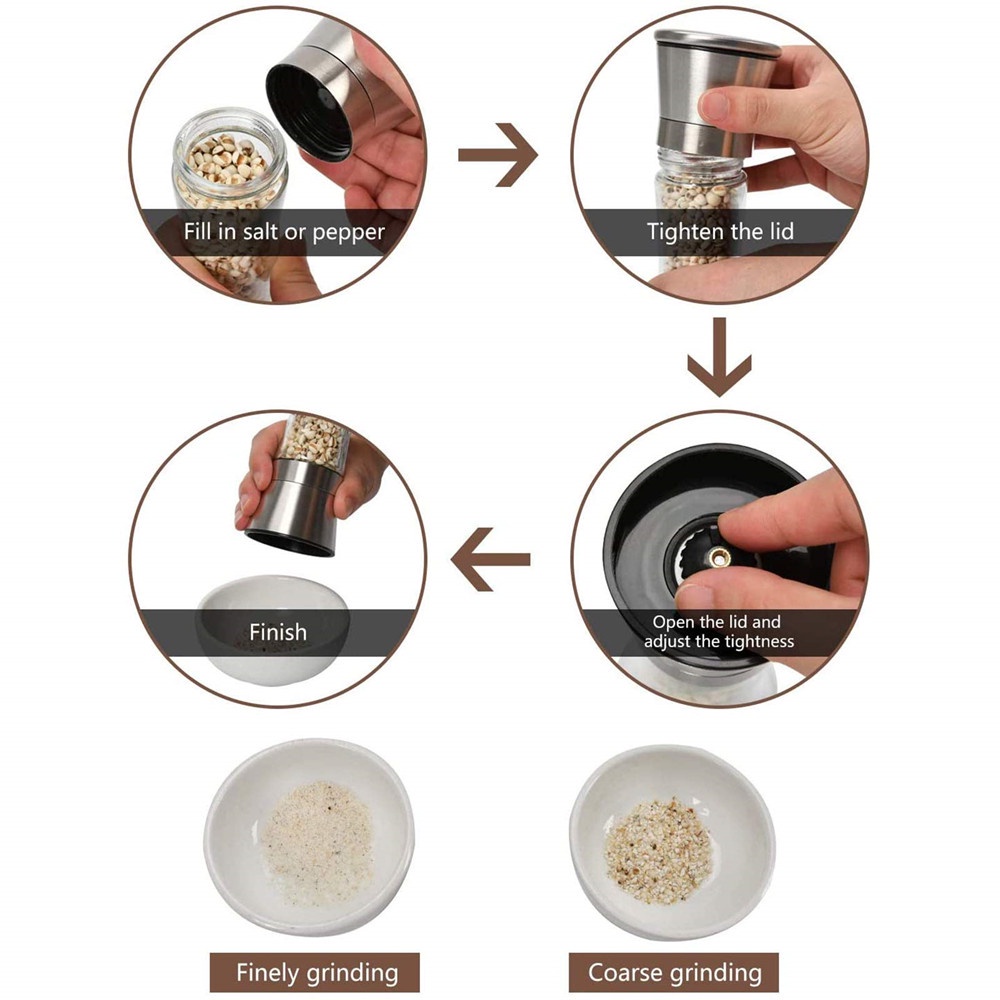 Fill in salt or pepper

Tighten the lid

Open the lid and adjust the tightness

Finish

Finely grinding

Coarse grinding