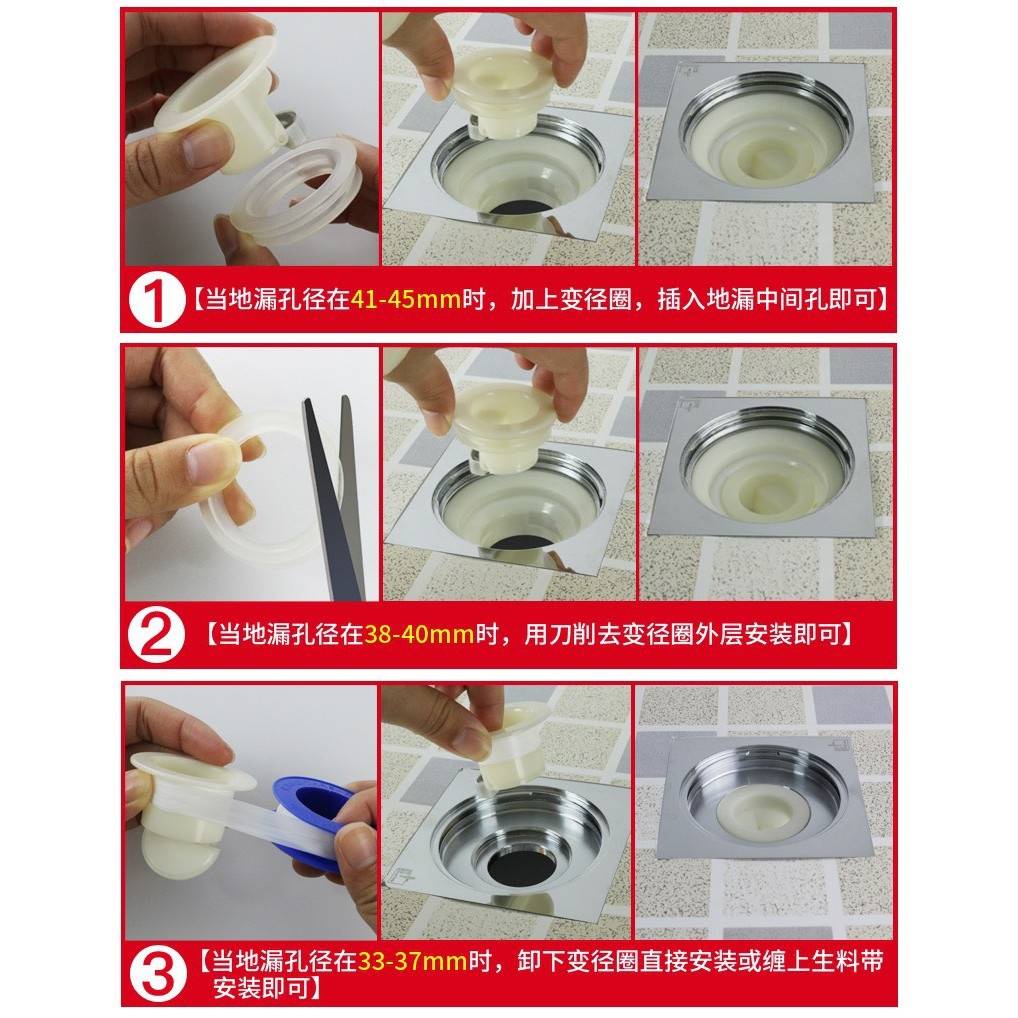 1【当地漏孔径在41-45mm时，加上变径圈，插入地漏中间孔即可】

2【当地漏孔径在38-40mm时，用刀削去变径圈外层安装即可】

3【当地漏孔径在33-37mm时，卸下变径圈直接安装或缠上生料带安装即可】