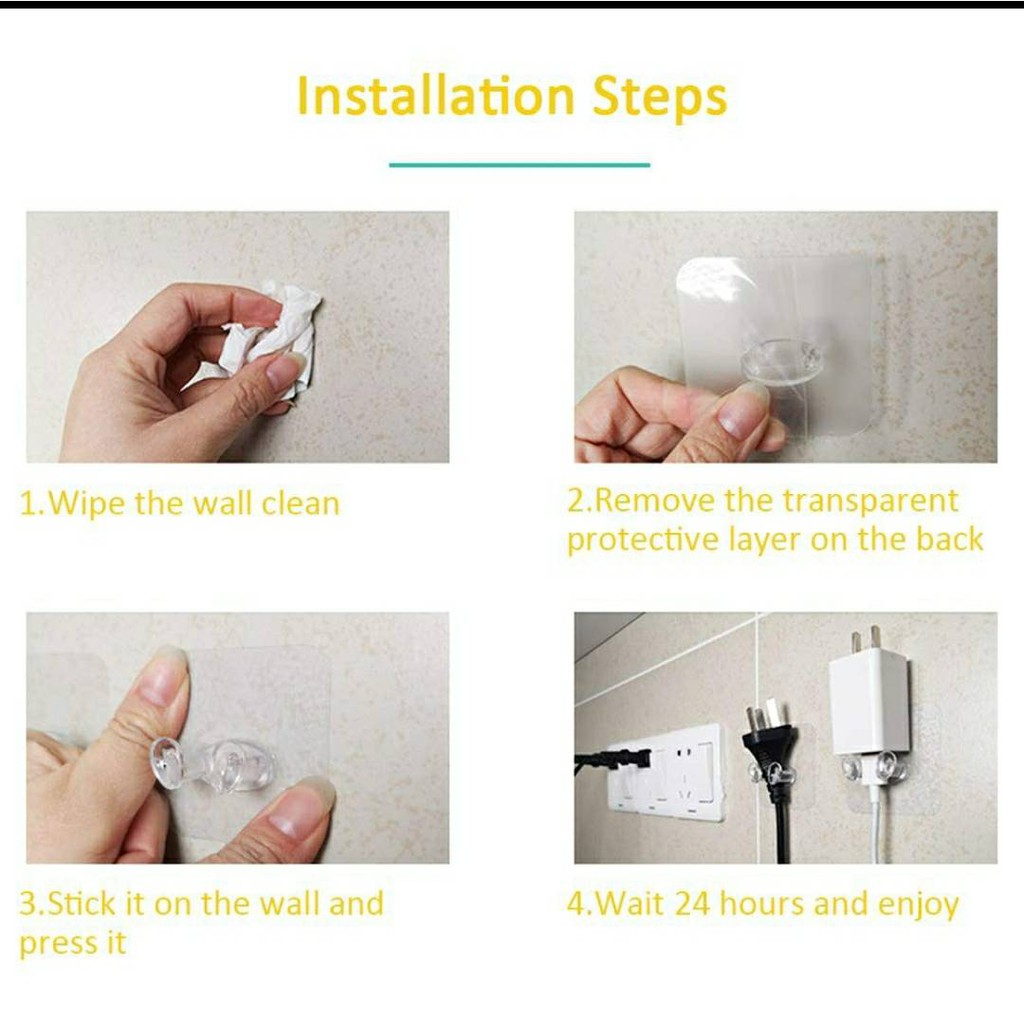 Installation Steps

1.Wipe the wall clean

2.Remove the transparent protective layer on the back

3.Stick it on the wall and press it

4.Wait 24 hours and enjoy