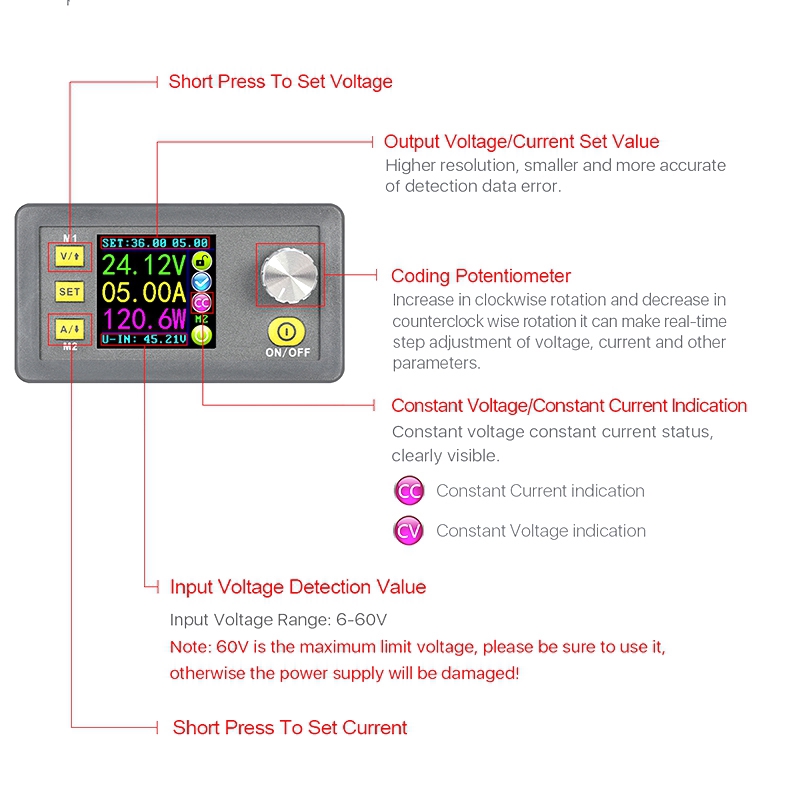 Short Press To Set Voltage

Output Voltage/Current Set Value
Higher resolution, smaller and more accurate of detection data error.

M1
V/↑
SET
A/↓
M2
SET:36.00 05.00
24.12V
05.00A
120.6W
U-IN: 45.21V
CC
M2
ON/OFF

Coding Potentiometer
Increase in clockwise rotation and decrease in counterclock wise rotation it can make real-time step adjustment of voltage, current and other parameters.

Constant Voltage/Constant Current Indication
Constant voltage constant current status, clearly visible.

CC Constant Current indication

CV Constant Voltage indication

Input Voltage Detection Value
Input Voltage Range: 6-60V
Note: 60V is the maximum limit voltage, please be sure to use it, otherwise the power supply will be damaged!

Short Press To Set Current