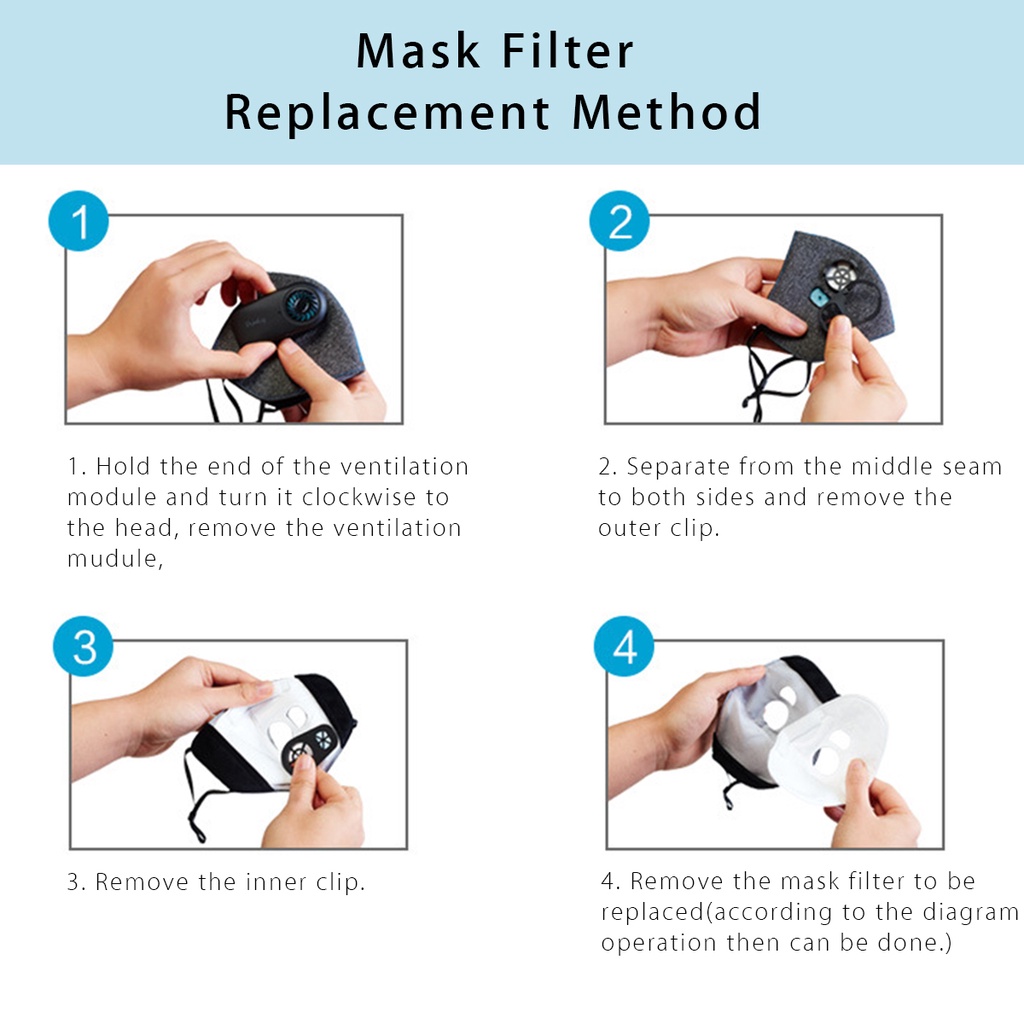 Mask Filter
Replacement Method

1

1. Hold the end of the ventilation module and turn it clockwise to the head, remove the ventilation mudule,

2

2. Separate from the middle seam to both sides and remove the outer clip.

3

3. Remove the inner clip.

4

4. Remove the mask filter to be replaced(according to the diagram operation then can be done.)