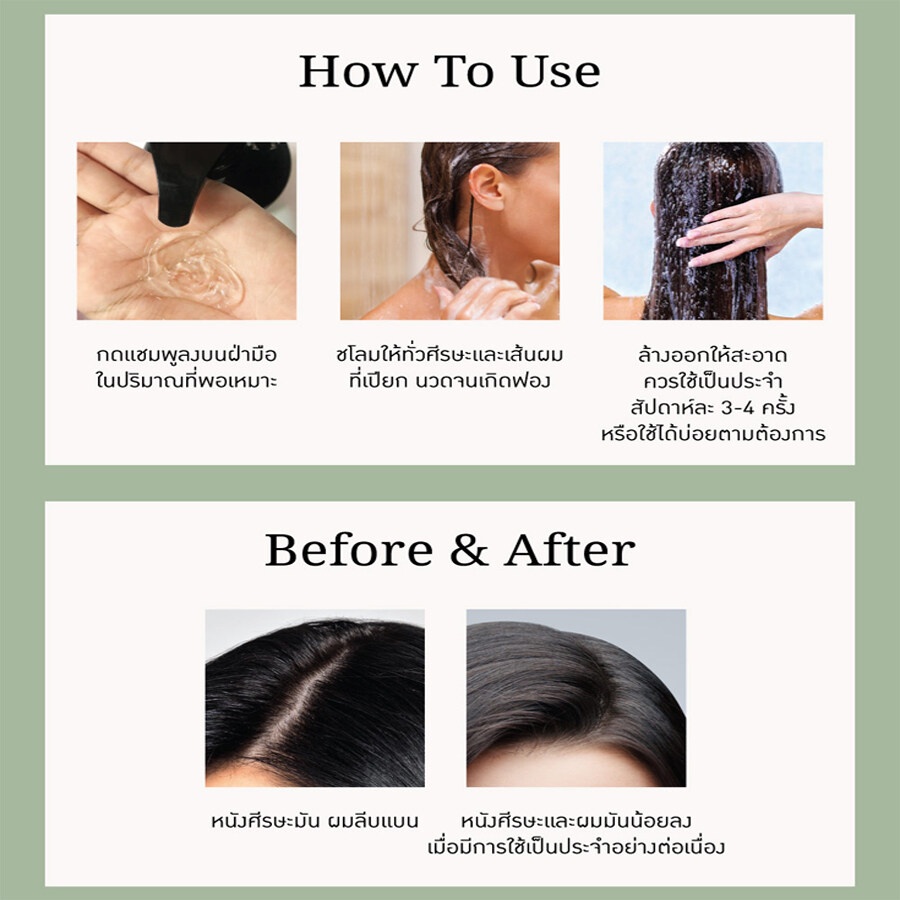 How To Use

กดแชมพูลงบนฝ่ามือ ในปริมาณที่พอเหมาะ

ชโลมให้ทั่วศีรษะและเส้นผม ที่เปียก นวดจนเกิดฟอง

ล้างออกให้สะอาด ควรใช้เป็นประจำ สัปดาห์ละ 3-4 ครั้ง หรือใช้ได้บ่อยตามต้องการ

Before & After

หนังศีรษะมัน ผมลีบแบน

หนังศีรษะและผมมันน้อยลง เมื่อมีการใช้เป็นประจำอย่างต่อเนื่อง