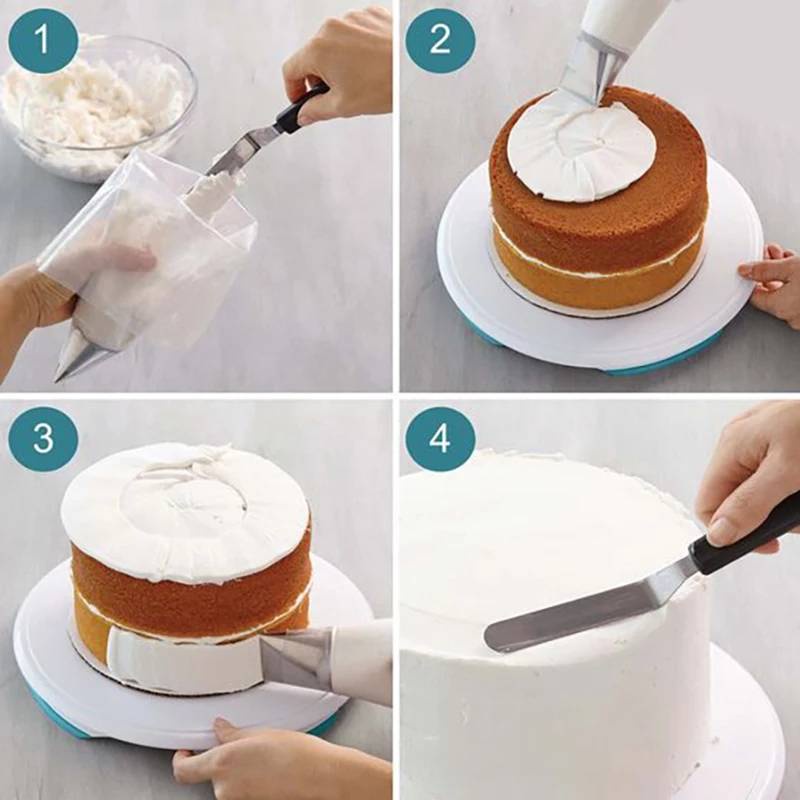 1

2

3

4