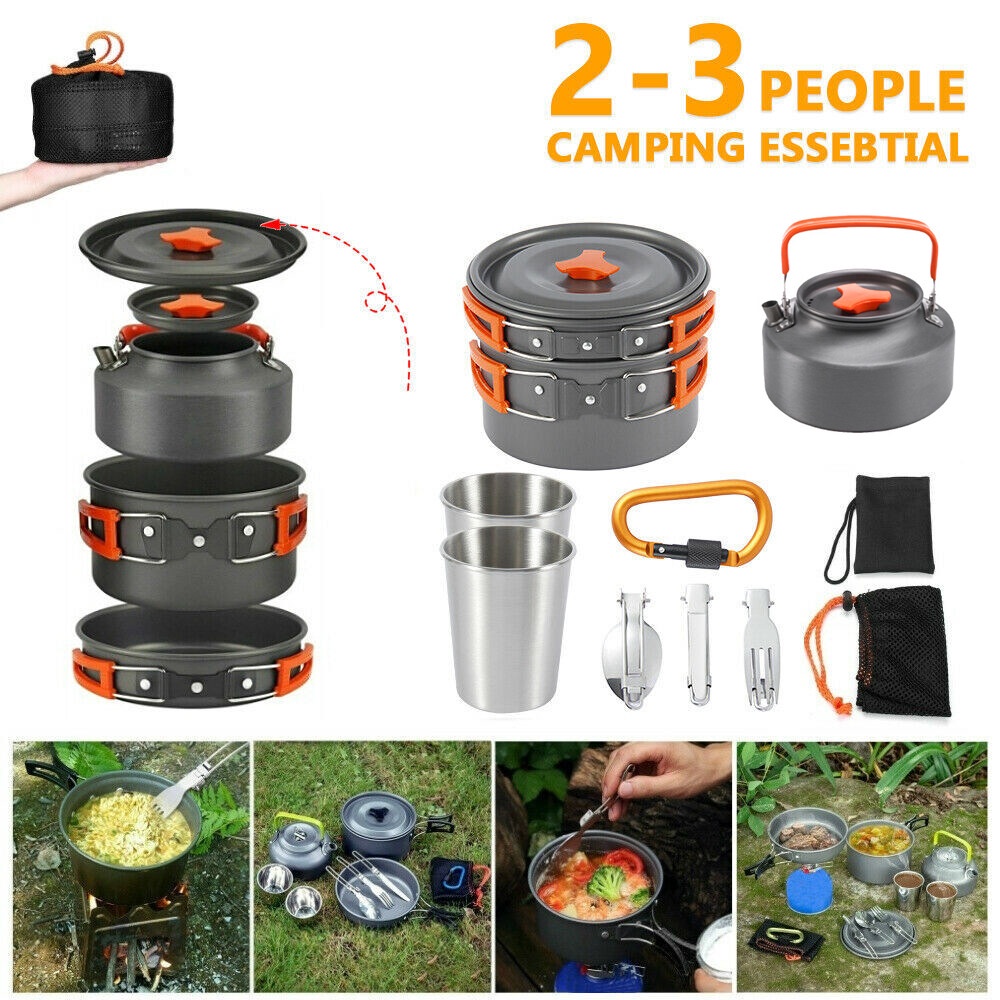 2-3 PEOPLE
CAMPING ESSEBTIAL