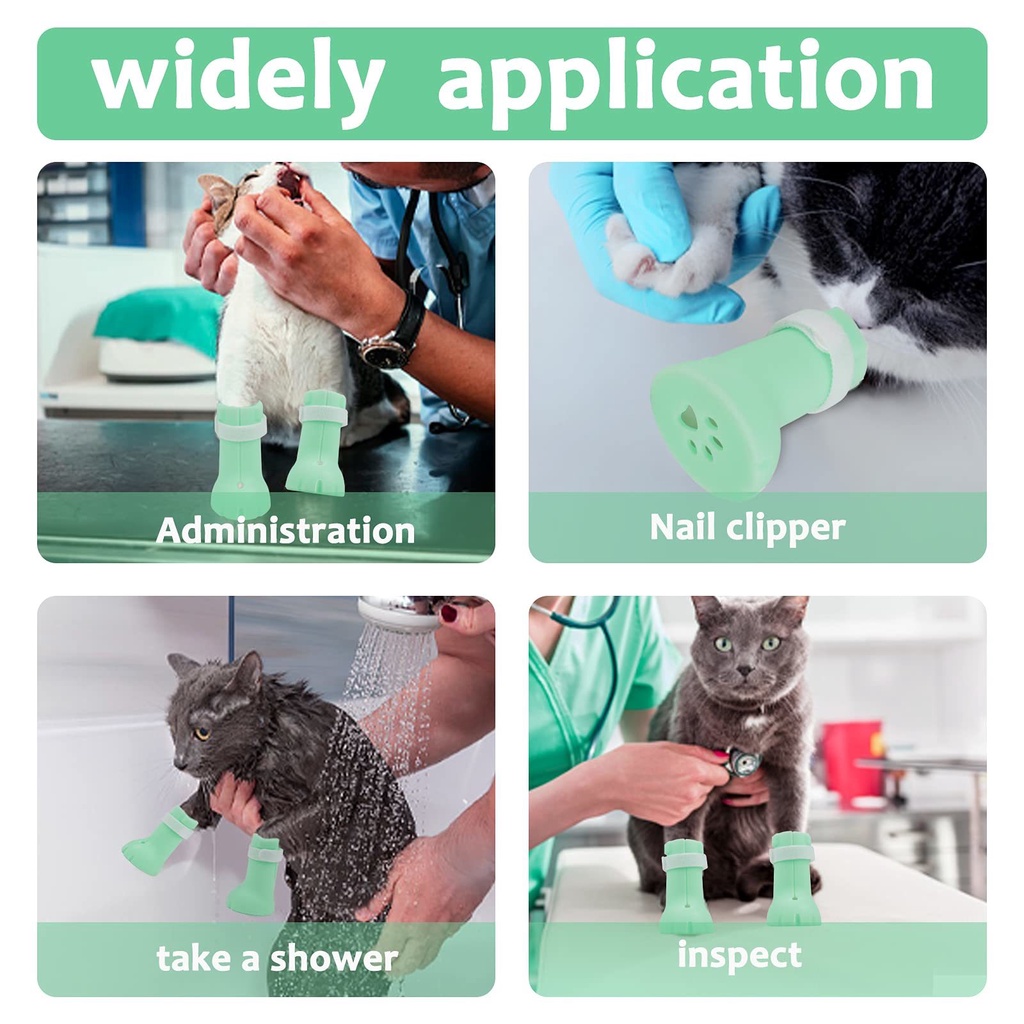 widely application

Administration

Nail clipper

take a shower

inspect