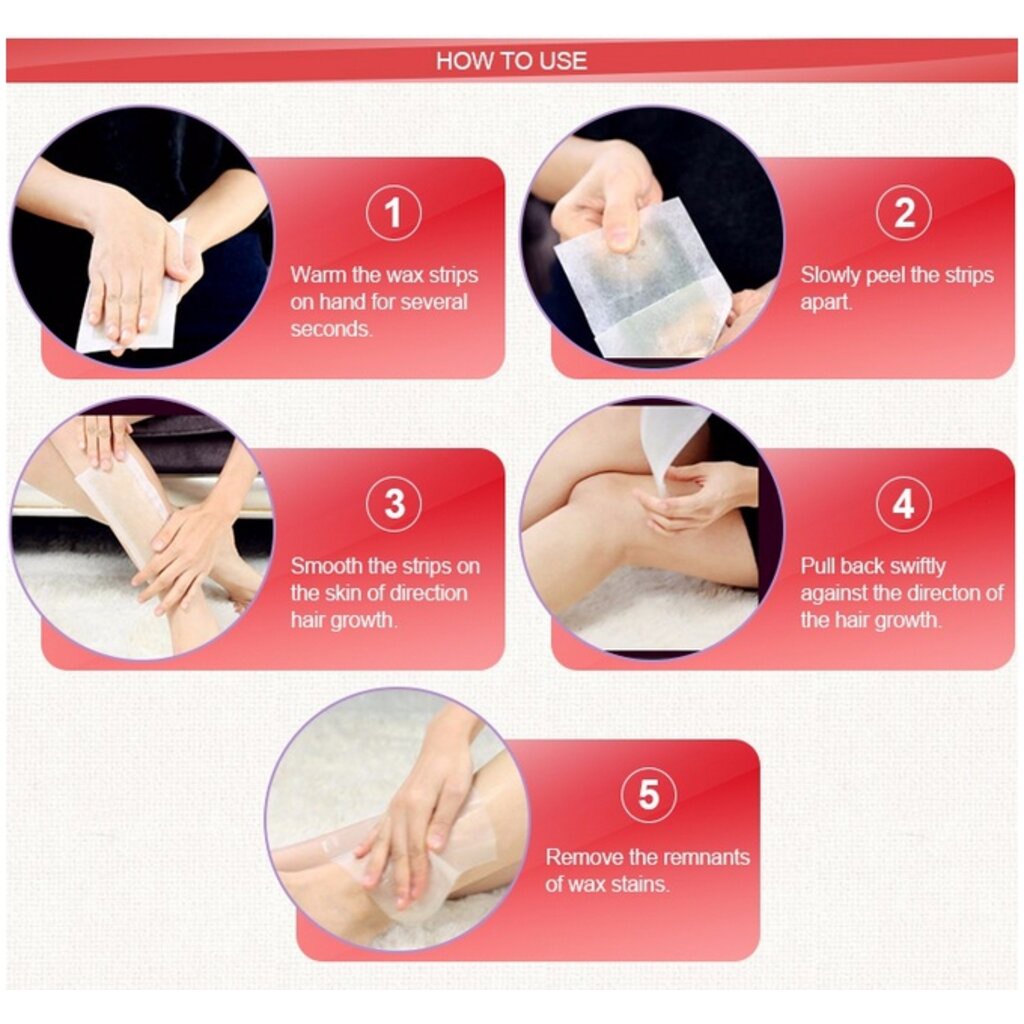 HOW TO USE

1
Warm the wax strips on hand for several seconds.

2
Slowly peel the strips apart.

3
Smooth the strips on the skin of direction hair growth.

4
Pull back swiftly against the directon of the hair growth.

5
Remove the remnants of wax stains.