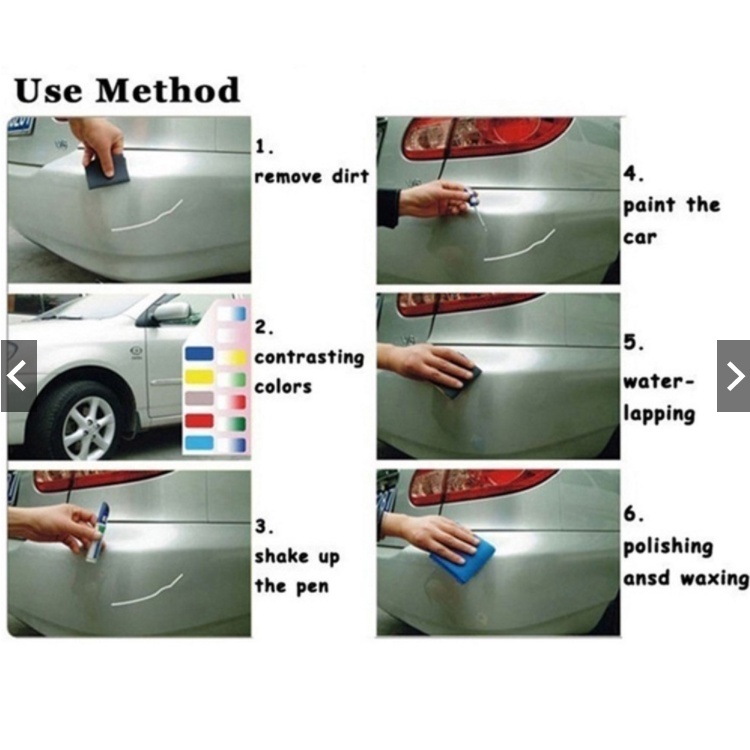 Use Method

1.
remove dirt

2.
contrasting colors

3.
shake up the pen

4.
paint the car

5.
water-lapping

6.
polishing ansd waxing