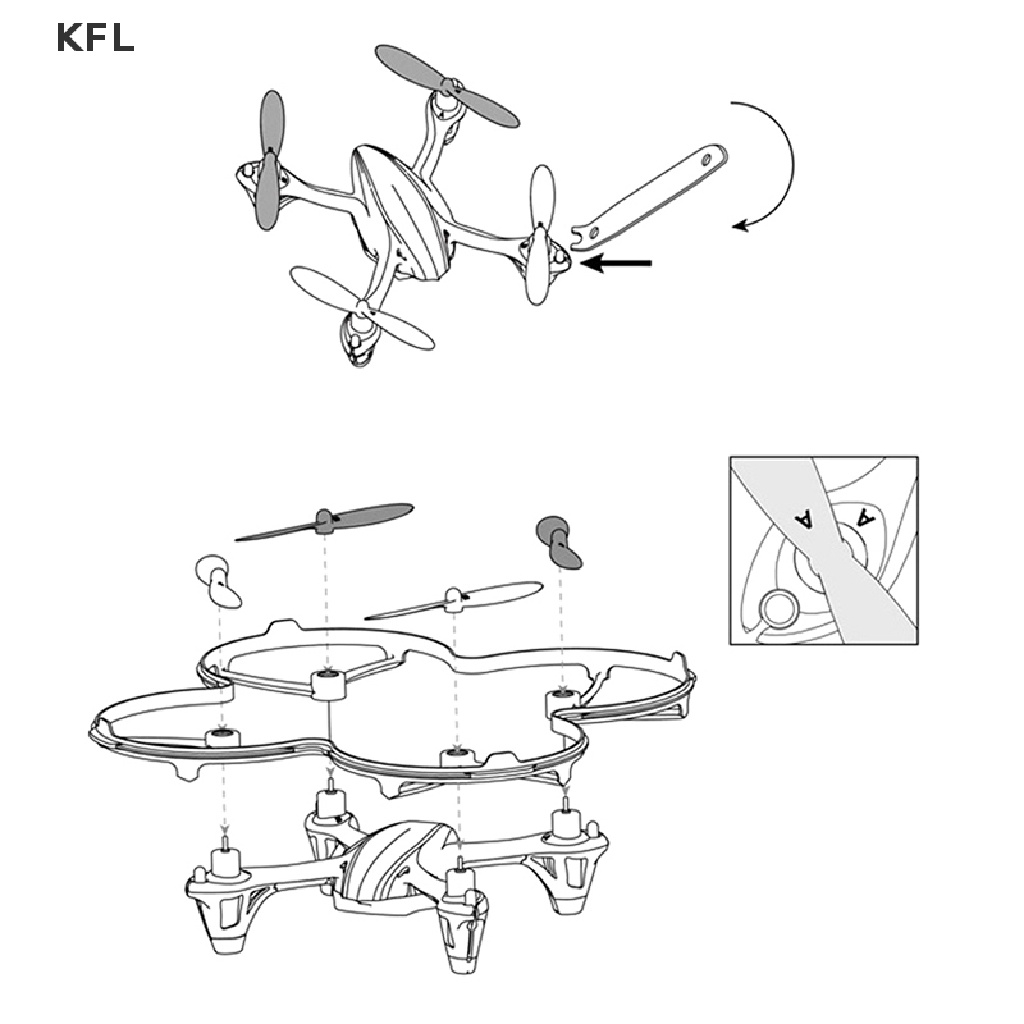 KFL

A A