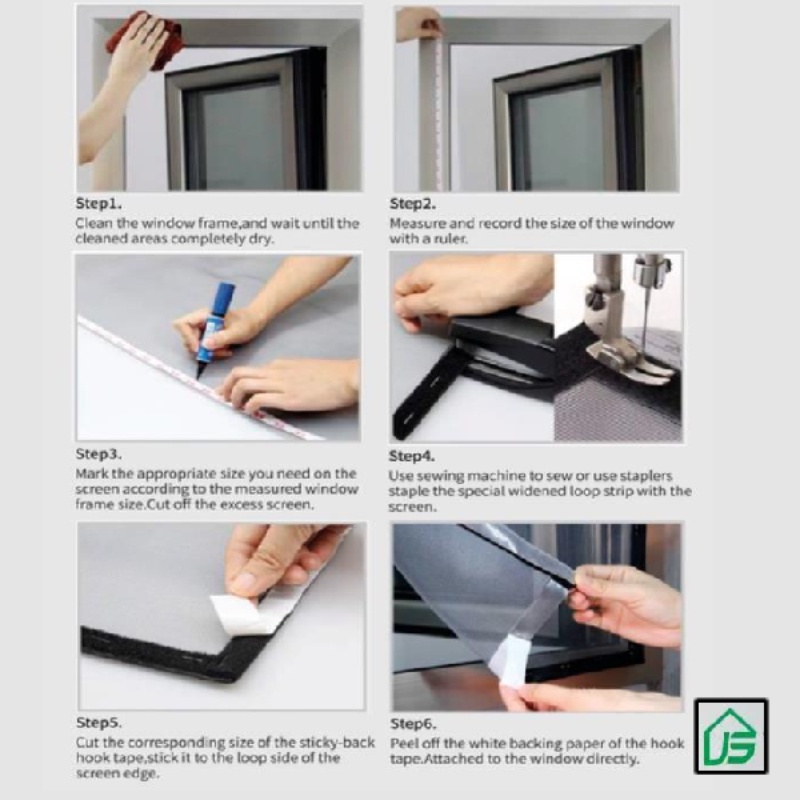 Step1.
Clean the window frame,and wait until the cleaned areas completely dry.

Step2.
Measure and record the size of the window with a ruler.

Step3.
Mark the appropriate size you need on the screen according to the measured window frame size.Cut off the excess screen.

Step4.
Use sewing machine to sew or use staplers staple the special widened loop strip with the screen.

Step5.
Cut the corresponding size of the sticky-back hook tape,stick it to the loop side of the screen edge.

Step6.
Peel off the white backing paper of the hook tape.Attached to the window directly.