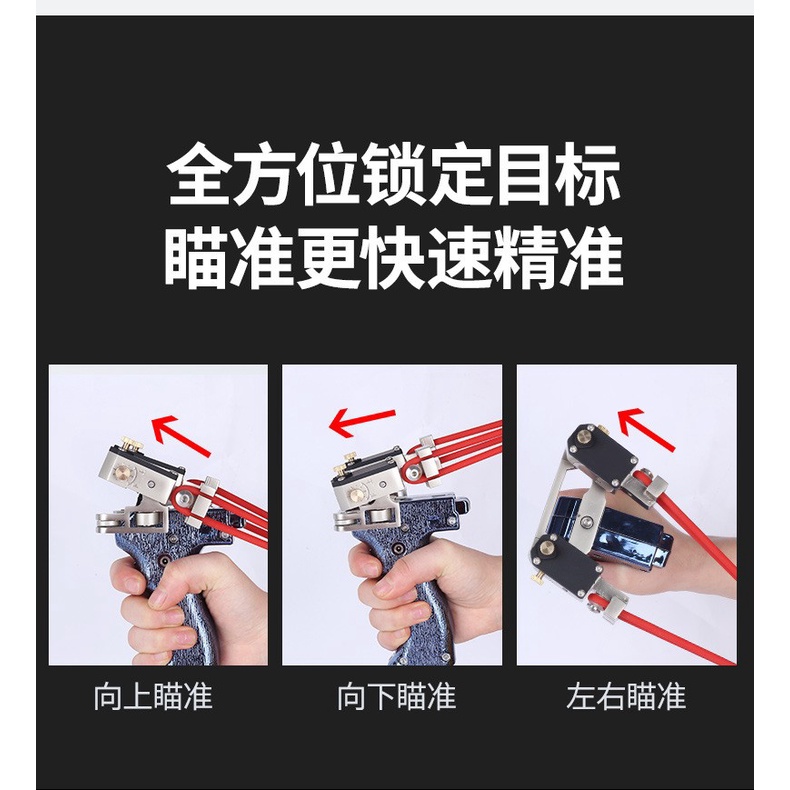 全方位锁定目标
瞄准更快速精准

向上瞄准

向下瞄准

左右瞄准