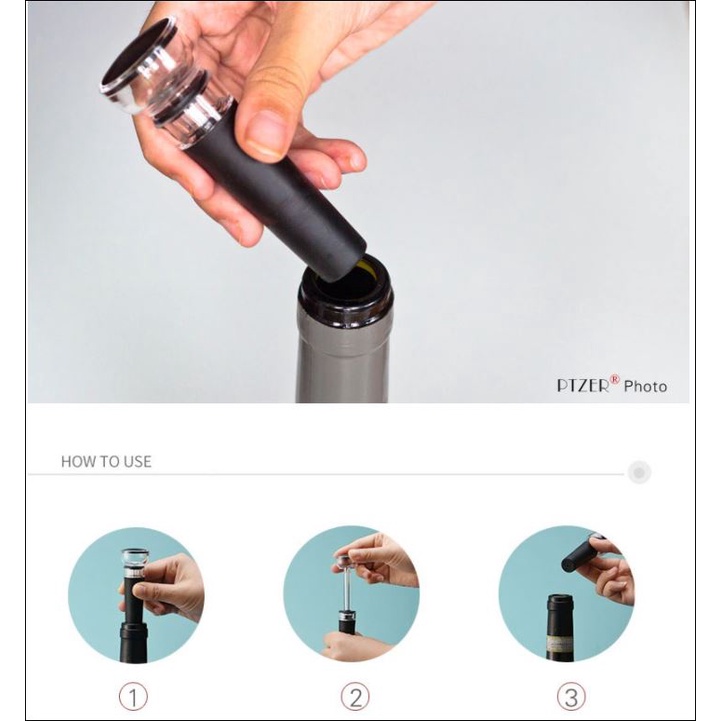 PTZER® Photo

HOW TO USE

①

②

③