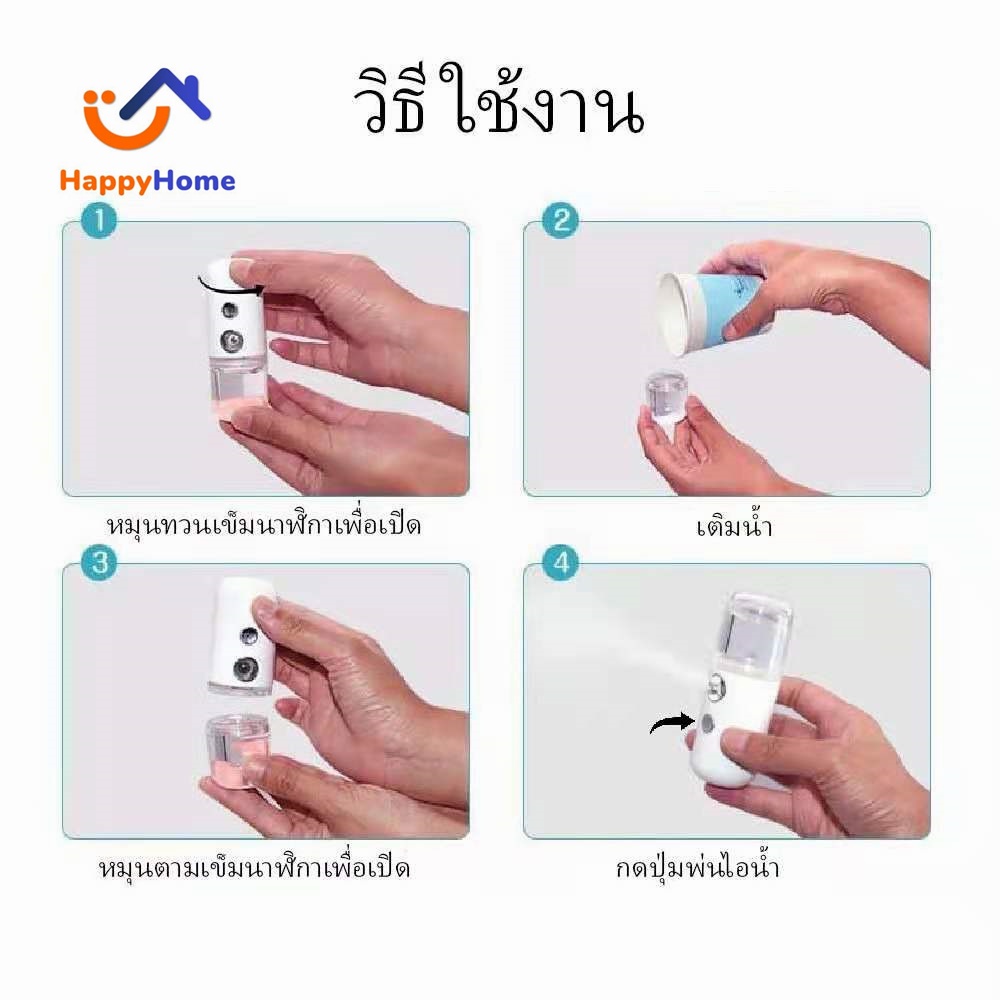 HappyHome

วิธีใช้งาน

1

หมุนทวนเข็มนาฬิกาเพื่อเปิด

2

เติมน้ำ

3

หมุนตามเข็มนาฬิกาเพื่อเปิด

4

กดปุ่มพ่นไอน้ำ