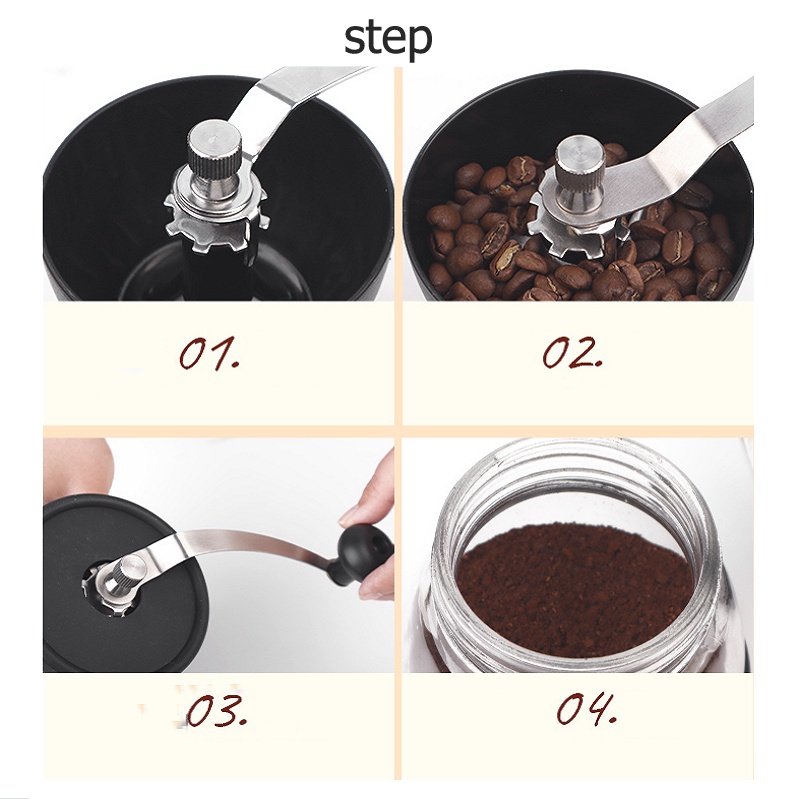 step

01.

02.

03.

04.