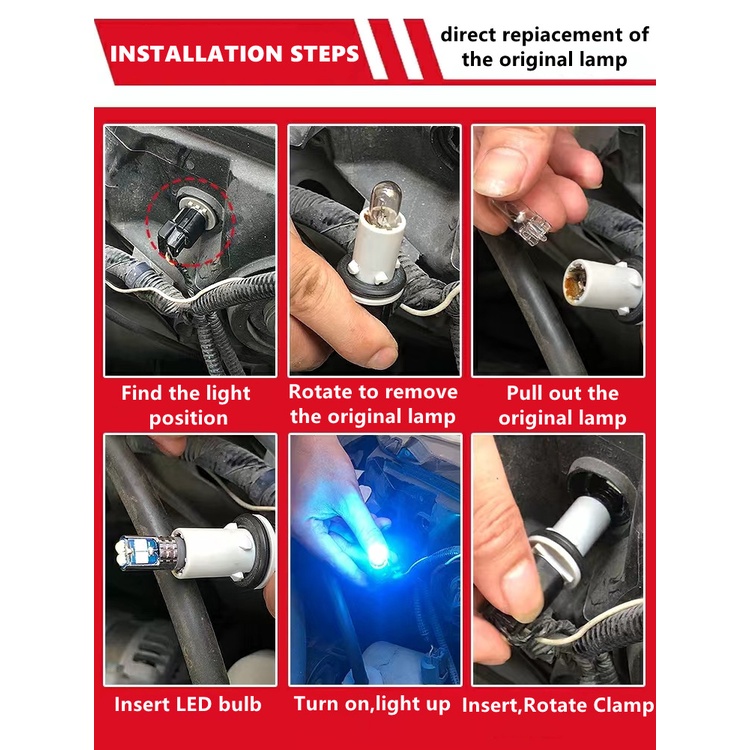 INSTALLATION STEPS

direct repiacement of the original lamp

Find the light position

Rotate to remove the original lamp

Pull out the original lamp

Insert LED bulb

Turn on,light up

Insert,Rotate Clamp