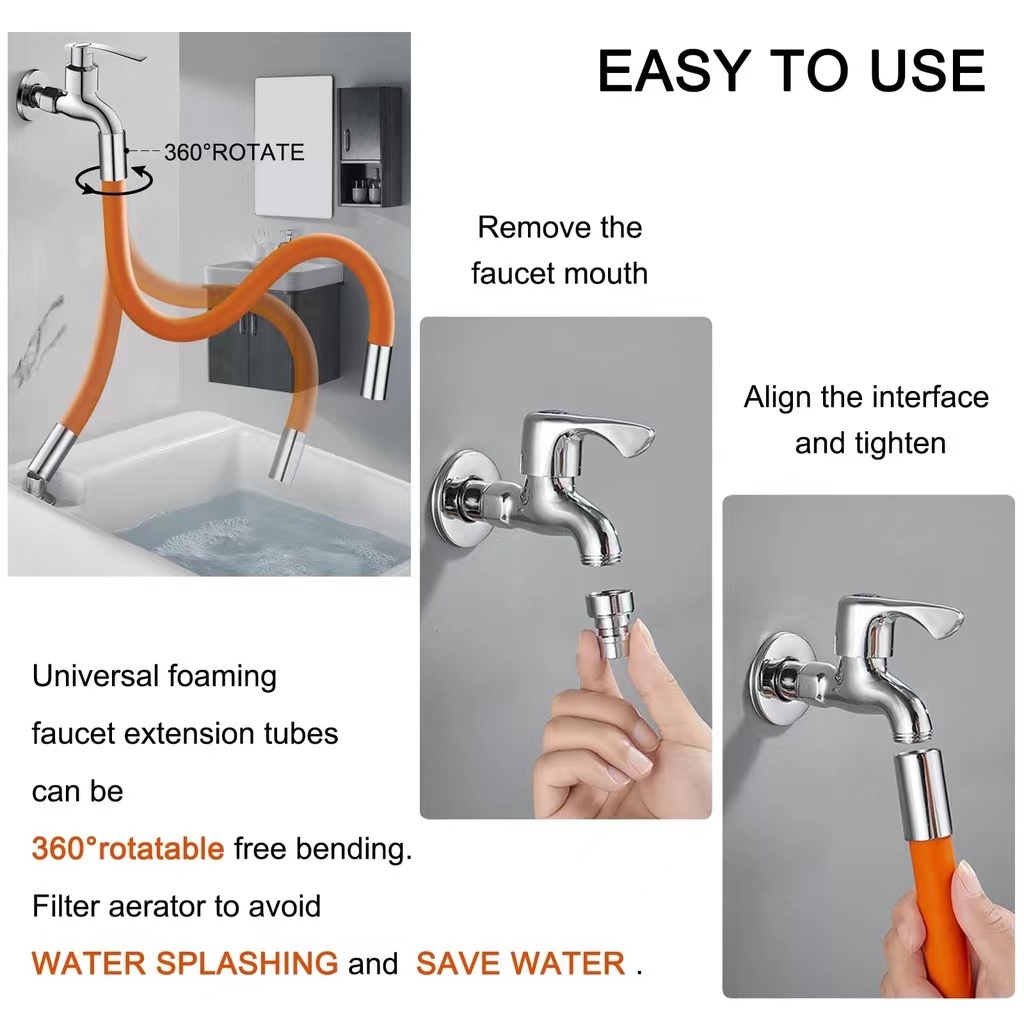 EASY TO USE

360°ROTATE

Remove the faucet mouth

Align the interface and tighten

Universal foaming faucet extension tubes can be 360°rotatable free bending. Filter aerator to avoid WATER SPLASHING and SAVE WATER .