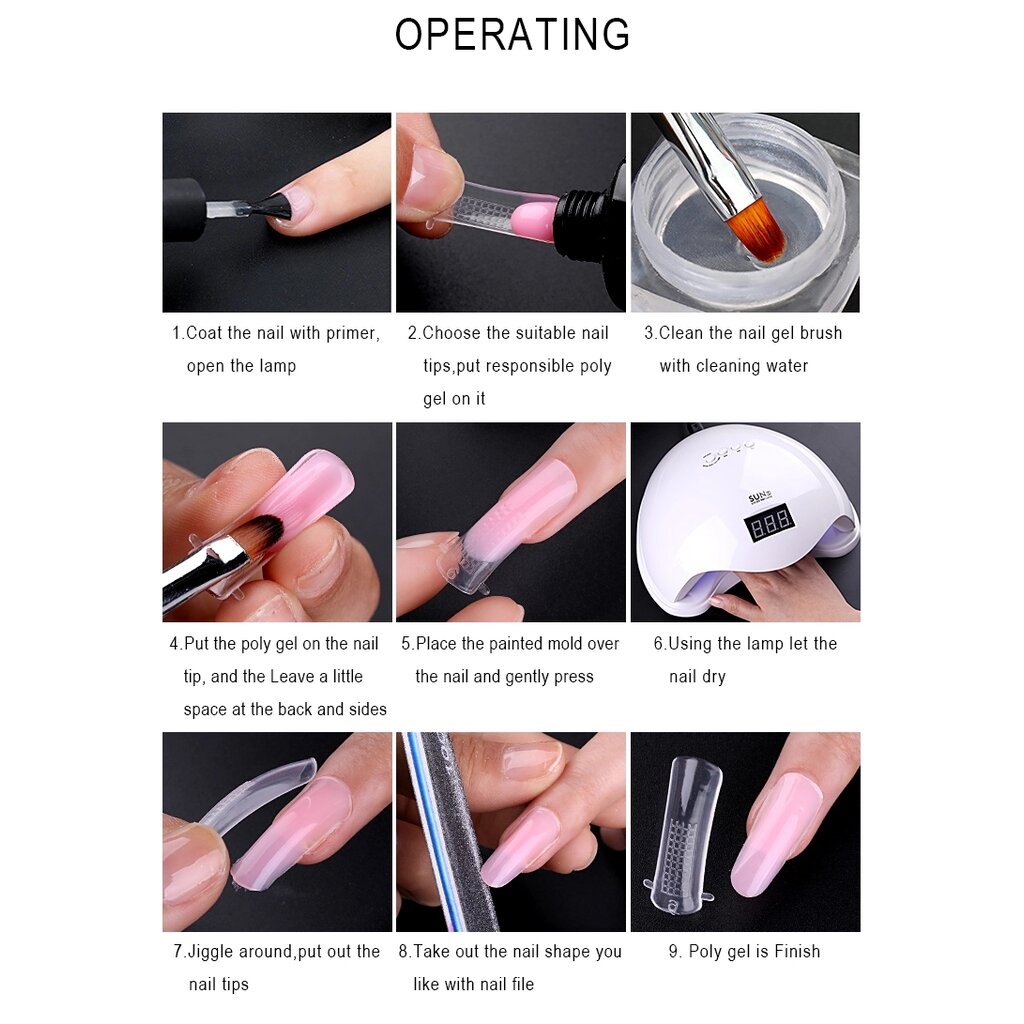 OPERATING

1.Coat the nail with primer, open the lamp

2.Choose the suitable nail tips,put responsible poly gel on it

3.Clean the nail gel brush with cleaning water

4.Put the poly gel on the nail tip, and the Leave a little space at the back and sides

5.Place the painted mold over the nail and gently press

6.Using the lamp let the nail dry

7.Jiggle around,put out the nail tips

8.Take out the nail shape you like with nail file

9. Poly gel is Finish