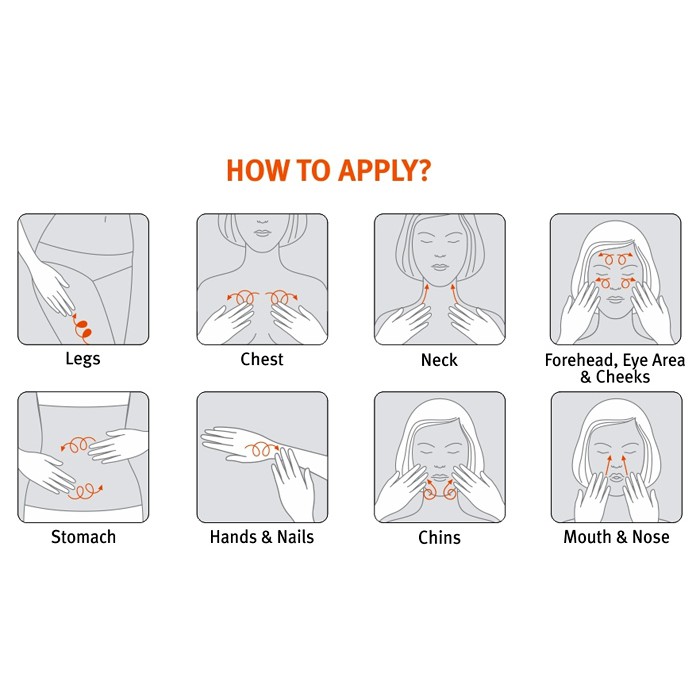 HOW TO APPLY?

Legs

Chest

Neck

Forehead, Eye Area & Cheeks

Stomach

Hands & Nails

Chins

Mouth & Nose