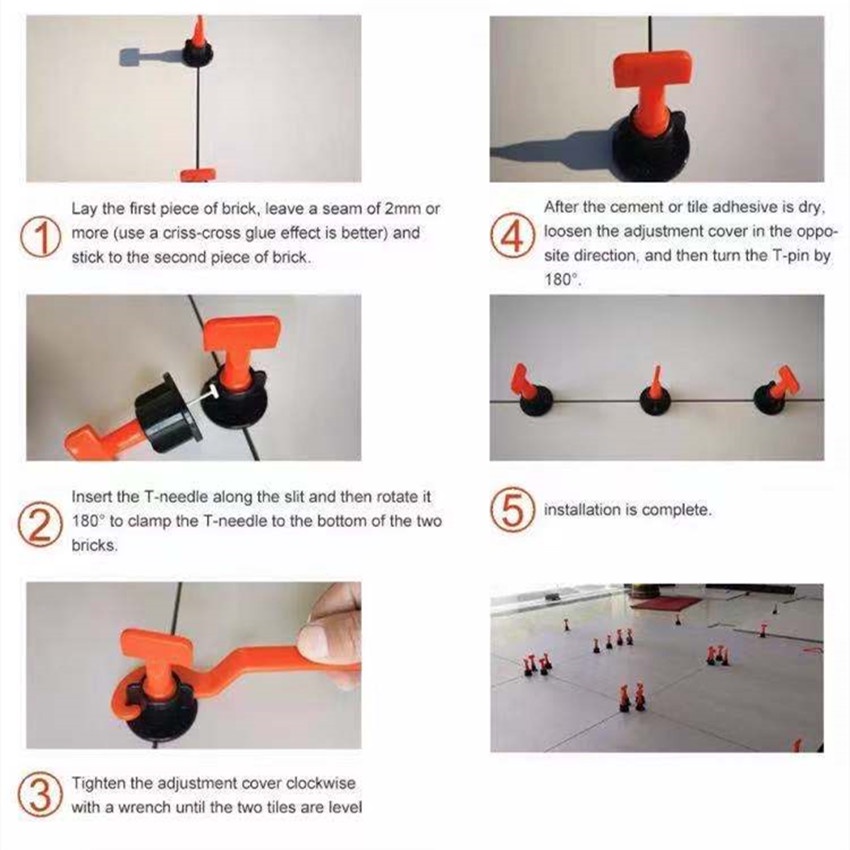 1 Lay the first piece of brick, leave a seam of 2mm or more (use a criss-cross glue effect is better) and stick to the second piece of brick.

2 Insert the T-needle along the slit and then rotate it 180° to clamp the T-needle to the bottom of the two bricks.

3 Tighten the adjustment cover clockwise with a wrench until the two tiles are level

4 After the cement or tile adhesive is dry, loosen the adjustment cover in the opposite direction, and then turn the T-pin by 180°.

5 installation is complete.