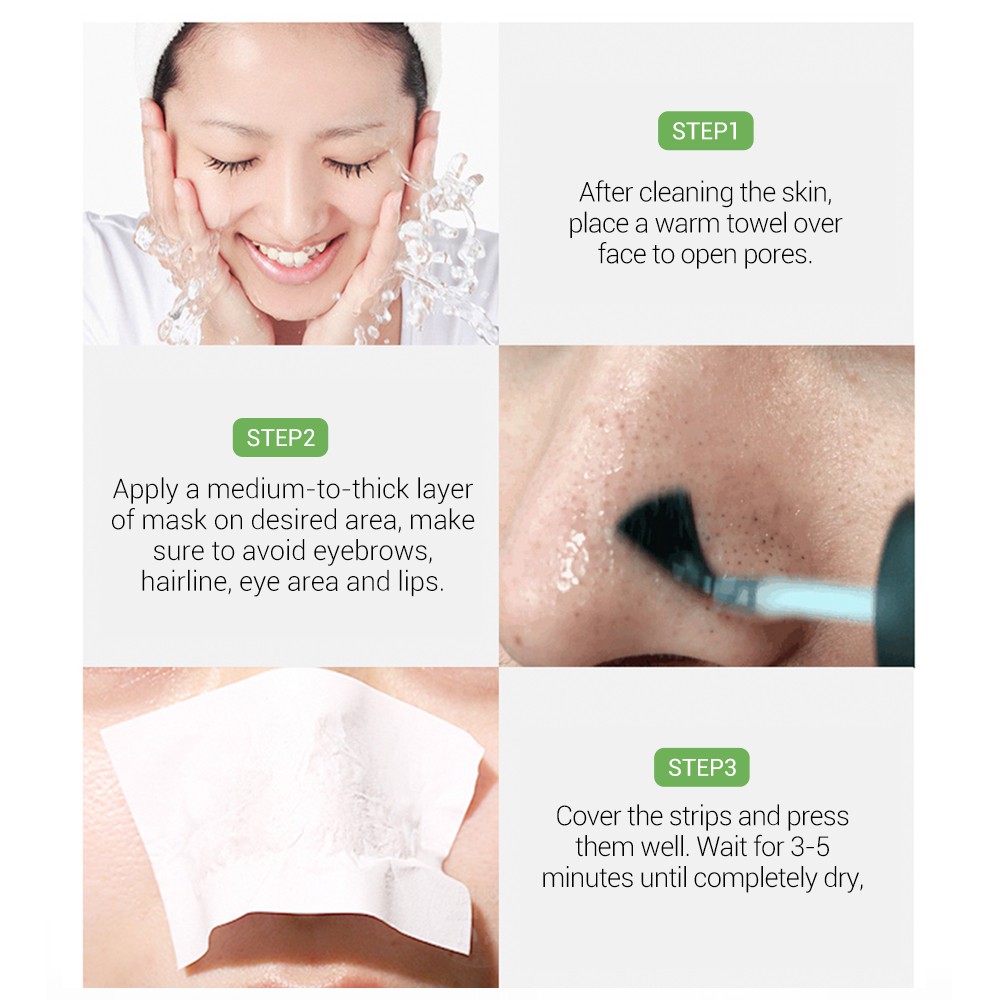 STEP1

After cleaning the skin, place a warm towel over face to open pores.

STEP2

Apply a medium-to-thick layer of mask on desired area, make sure to avoid eyebrows, hairline, eye area and lips.

STEP3

Cover the strips and press them well. Wait for 3-5 minutes until completely dry,