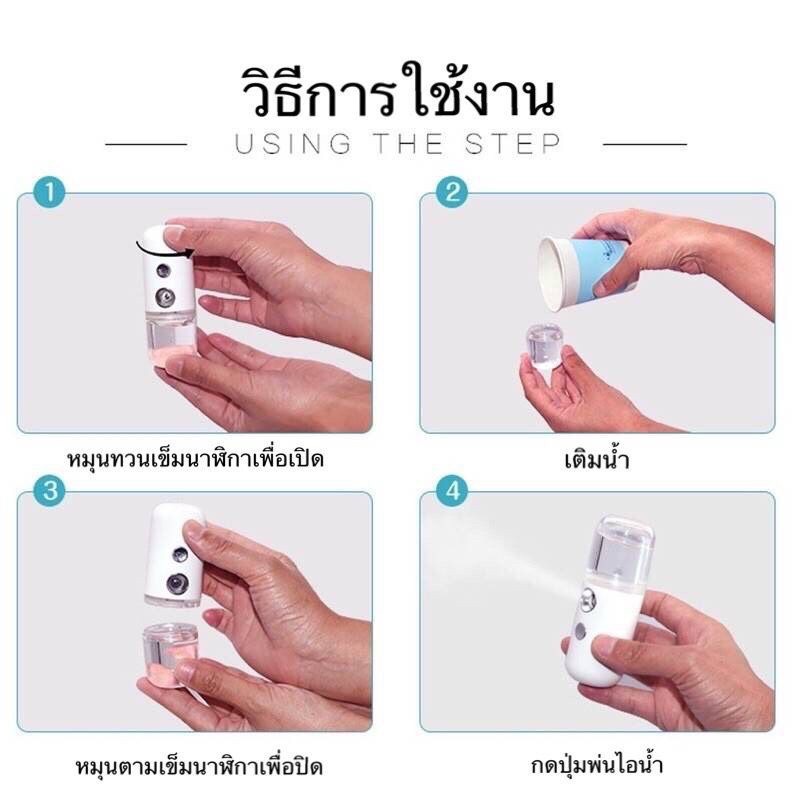 วิธีการใช้งาน

USING THE STEP

1

หมุนทวนเข็มนาฬิกาเพื่อเปิด

2

เติมน้ำ

3

หมุนตามเข็มนาฬิกาเพื่อปิด

4

กดปุ่มพ่นไอน้ำ