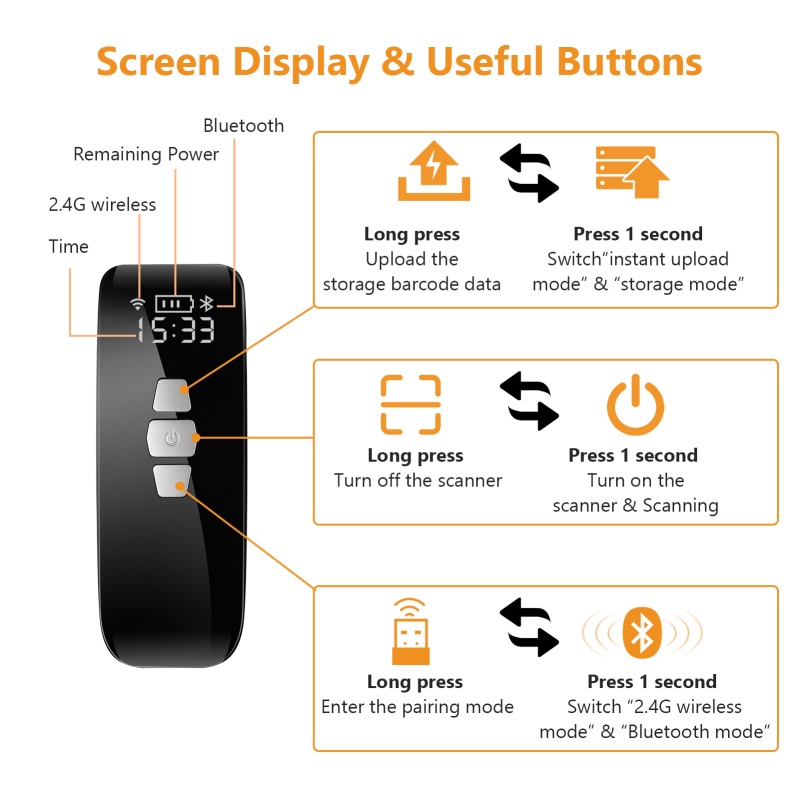 Screen Display & Useful Buttons

Bluetooth
Remaining Power
2.4G wireless
Time

15:33

Long press
Upload the storage barcode data

Press 1 second
Switch"instant upload mode" & "storage mode"

Long press
Turn off the scanner

Press 1 second
Turn on the scanner & Scanning

Long press
Enter the pairing mode

Press 1 second
Switch "2.4G wireless mode" & "Bluetooth mode"